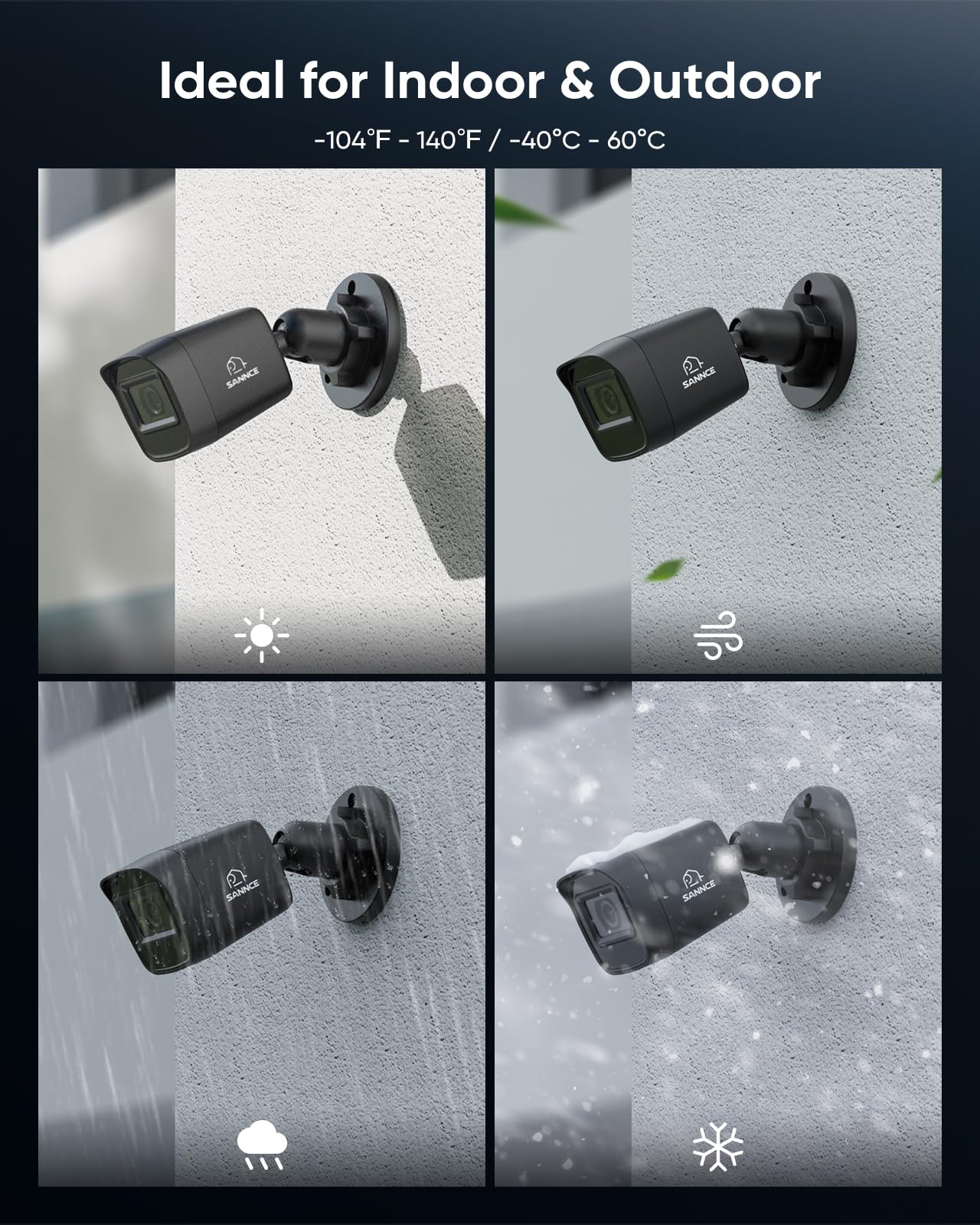 Ideal for Indoor & Outdoor

-104°F - 140°F / -40°C - 60°C

SANNCE

SANNCE

SANNCE

SANNCE