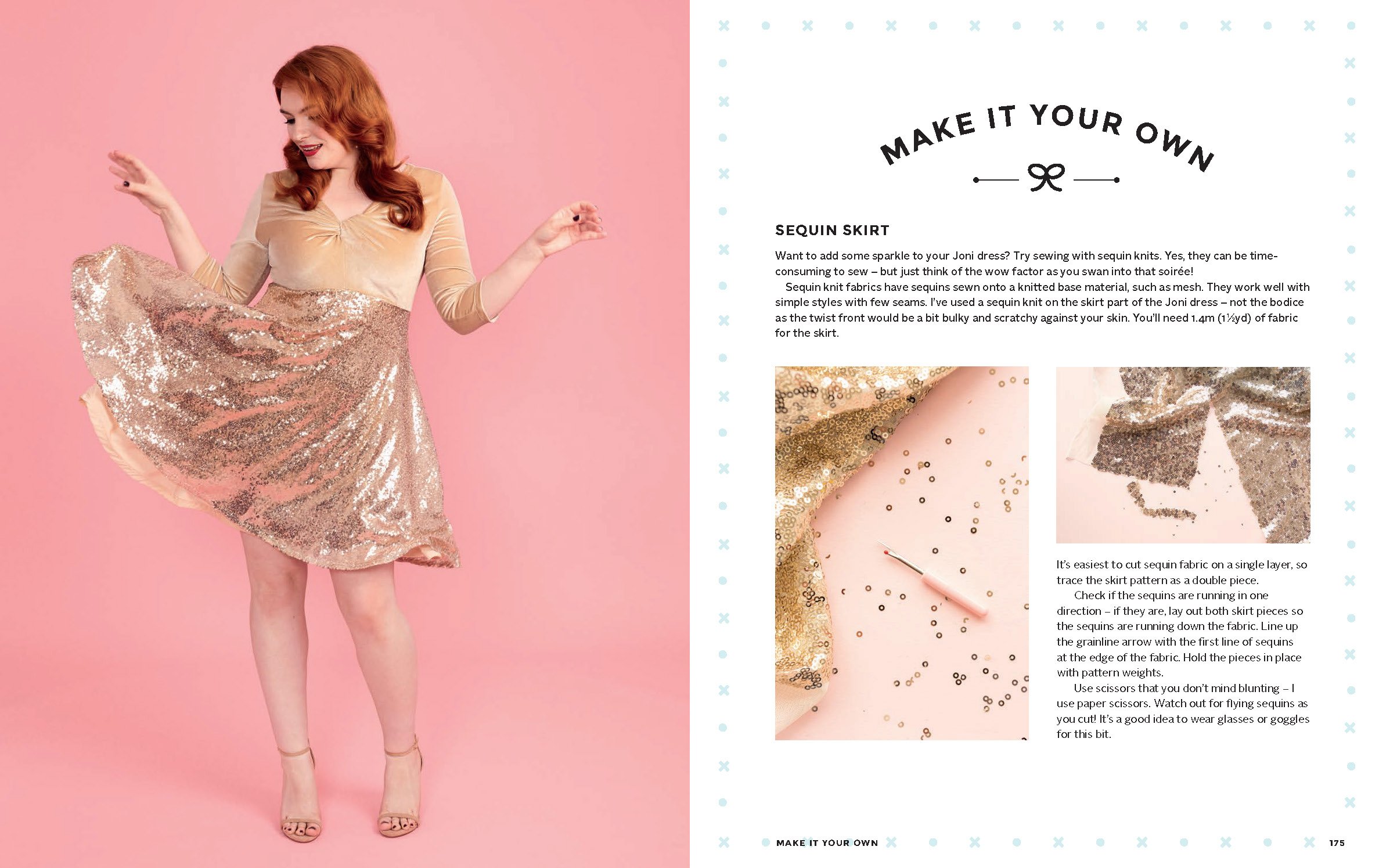 MAKE IT YOUR OWN

SEQUIN SKIRT

Want to add some sparkle to your Joni dress? Try sewing with sequin knits. Yes, they can be time-consuming to sew – but just think of the wow factor as you swan into that soirée!

Sequin knit fabrics have sequins sewn onto a knitted base material, such as mesh. They work well with simple styles with few seams. I've used a sequin knit on the skirt part of the Joni dress – not the bodice as the twist front would be a bit bulky and scratchy against your skin. You'll need 1.4m (1½yd) of fabric for the skirt.

It's easiest to cut sequin fabric on a single layer, so trace the skirt pattern as a double piece.

Check if the sequins are running in one direction – if they are, lay out both skirt pieces so the sequins are running down the fabric. Line up the grainline arrow with the first line of sequins at the edge of the fabric. Hold the pieces in place with pattern weights.

Use scissors that you don't mind blunting – I use paper scissors. Watch out for flying sequins as you cut! It's a good idea to wear glasses or goggles for this bit.

MAKE IT YOUR OWN 175