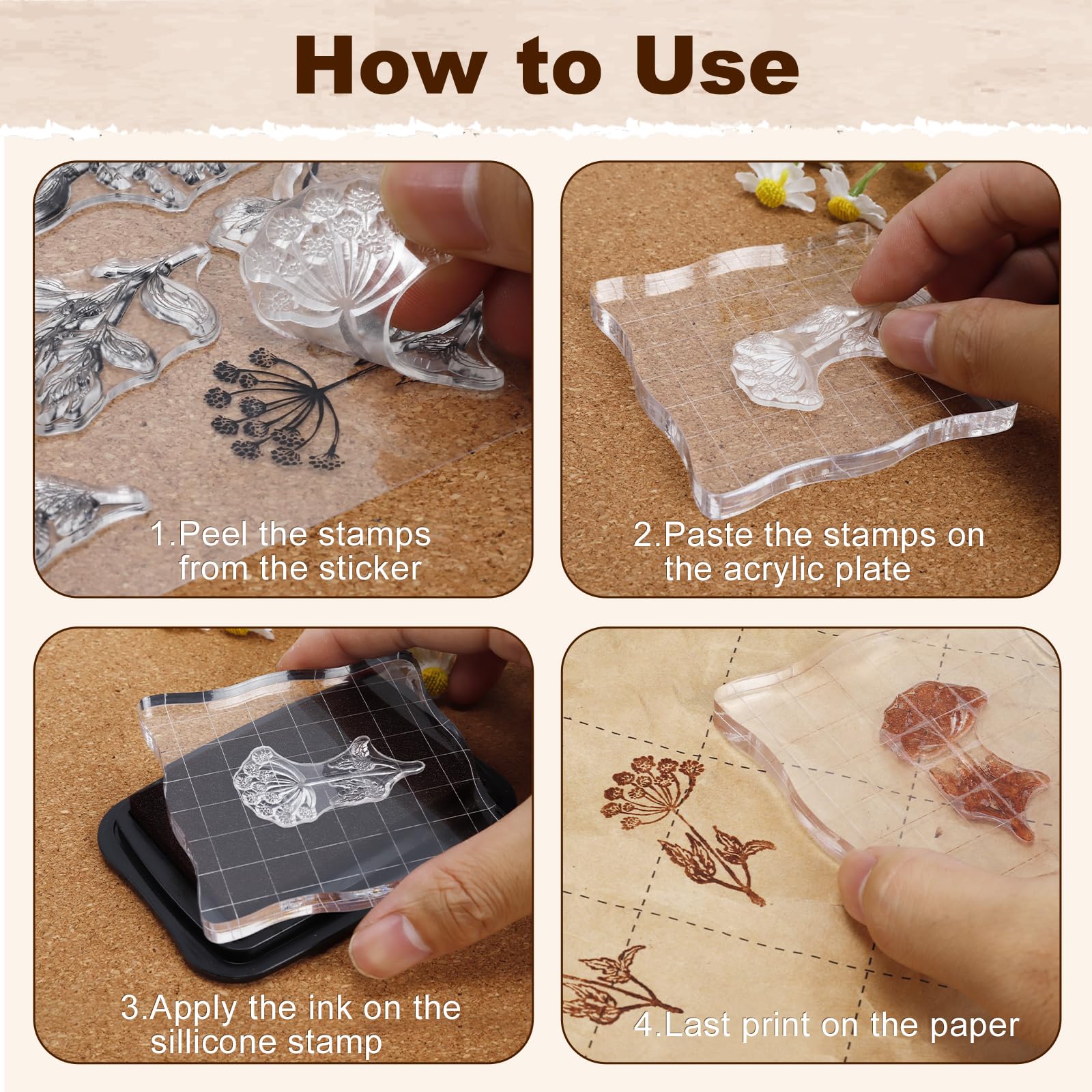 How to Use

1.Peel the stamps from the sticker

2.Paste the stamps on the acrylic plate

3.Apply the ink on the sillicone stamp

4.Last print on the paper