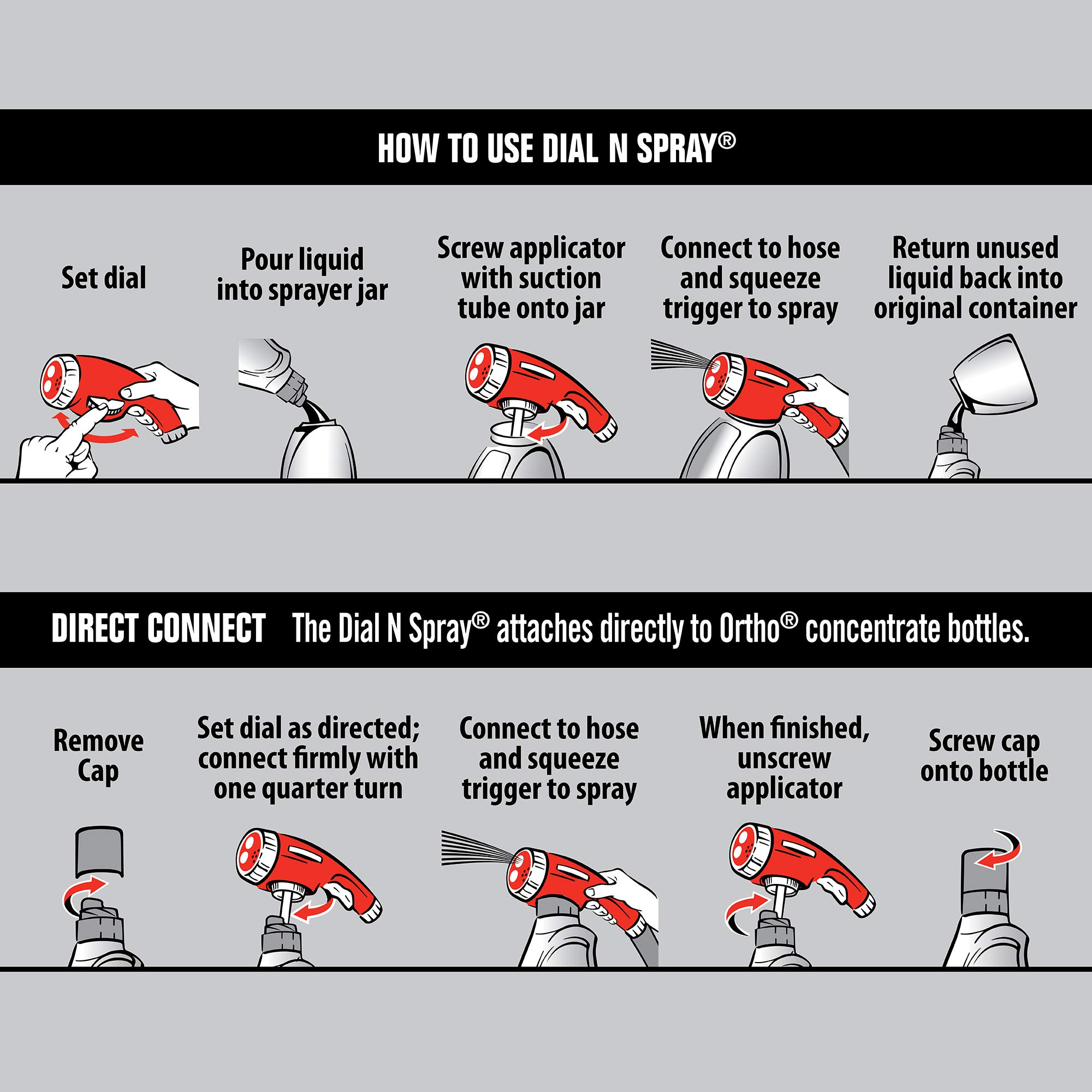 HOW TO USE DIAL N SPRAY®

Set dial

Pour liquid into sprayer jar

Screw applicator with suction tube onto jar

Connect to hose and squeeze trigger to spray

Return unused liquid back into original container

DIRECT CONNECT The Dial N Spray® attaches directly to Ortho® concentrate bottles.

Remove Cap

Set dial as directed; connect firmly with one quarter turn

Connect to hose and squeeze trigger to spray

When finished, unscrew applicator

Screw cap onto bottle