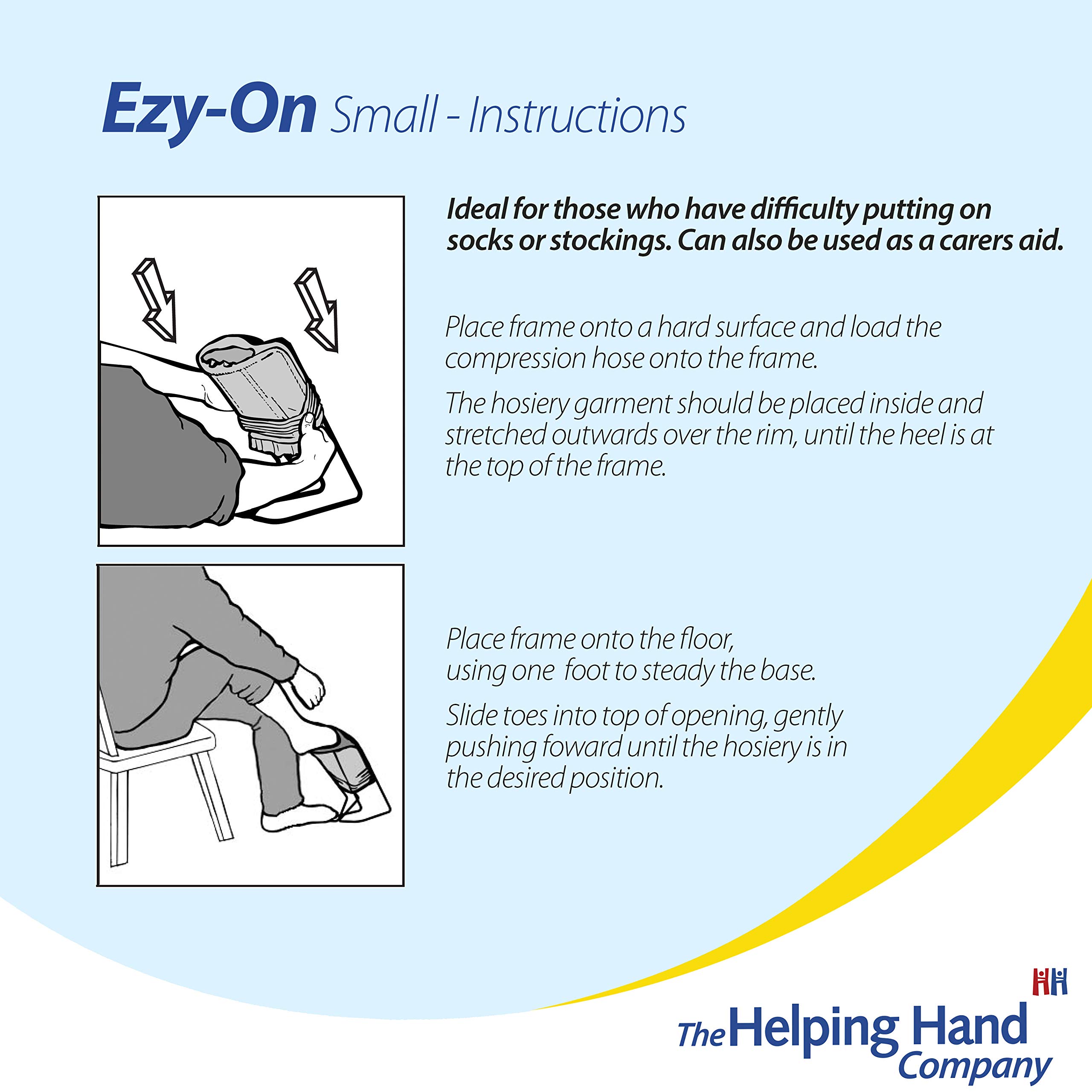 Ezy-On Small - Instructions

Ideal for those who have difficulty putting on socks or stockings. Can also be used as a carers aid.

Place frame onto a hard surface and load the compression hose onto the frame.

The hosiery garment should be placed inside and stretched outwards over the rim, until the heel is at the top of the frame.

Place frame onto the floor, using one foot to steady the base.

Slide toes into top of opening, gently pushing foward until the hosiery is in the desired position.

The Helping Hand Company