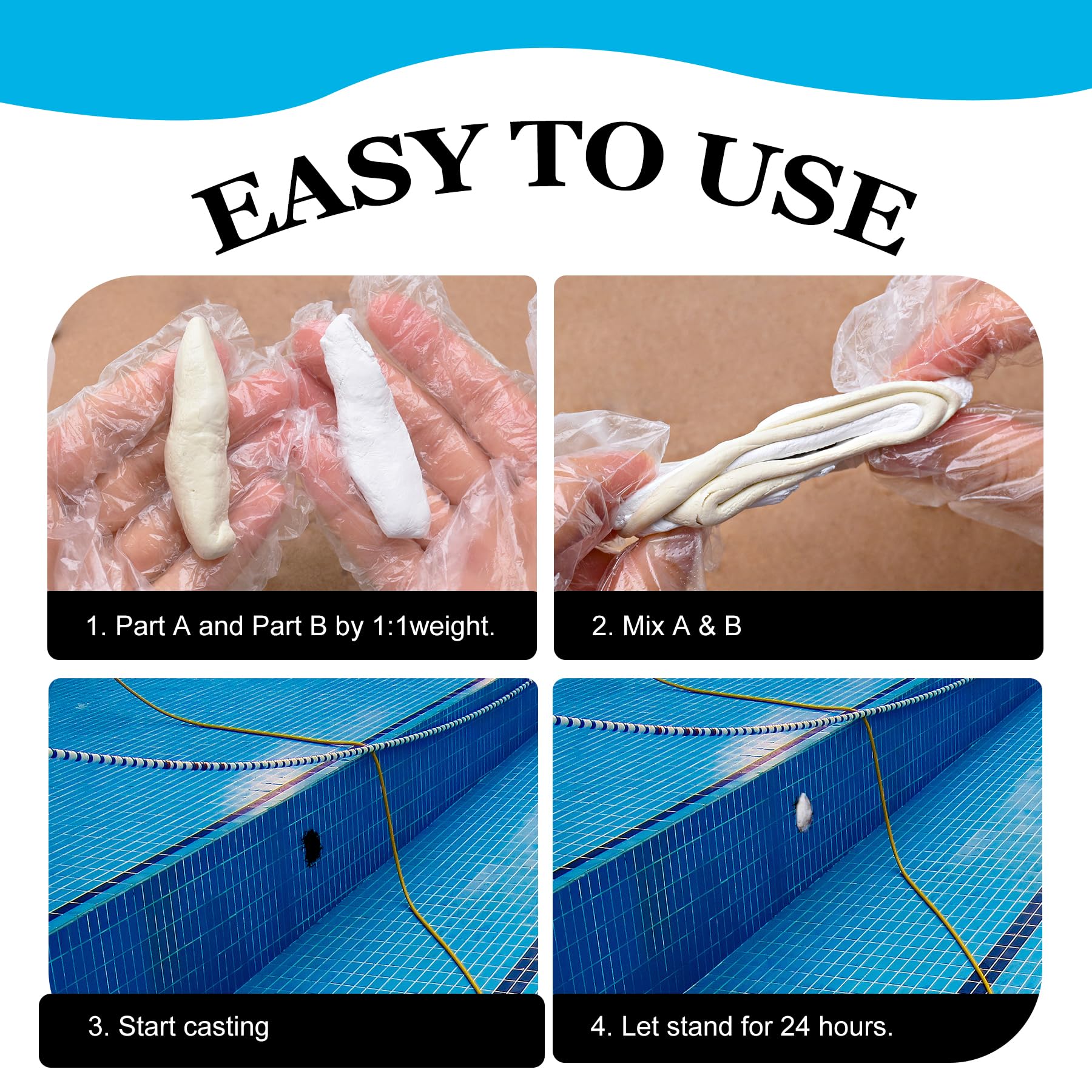 EASY TO USE

1. Part A and Part B by 1:1weight.

2. Mix A & B

3. Start casting

4. Let stand for 24 hours.