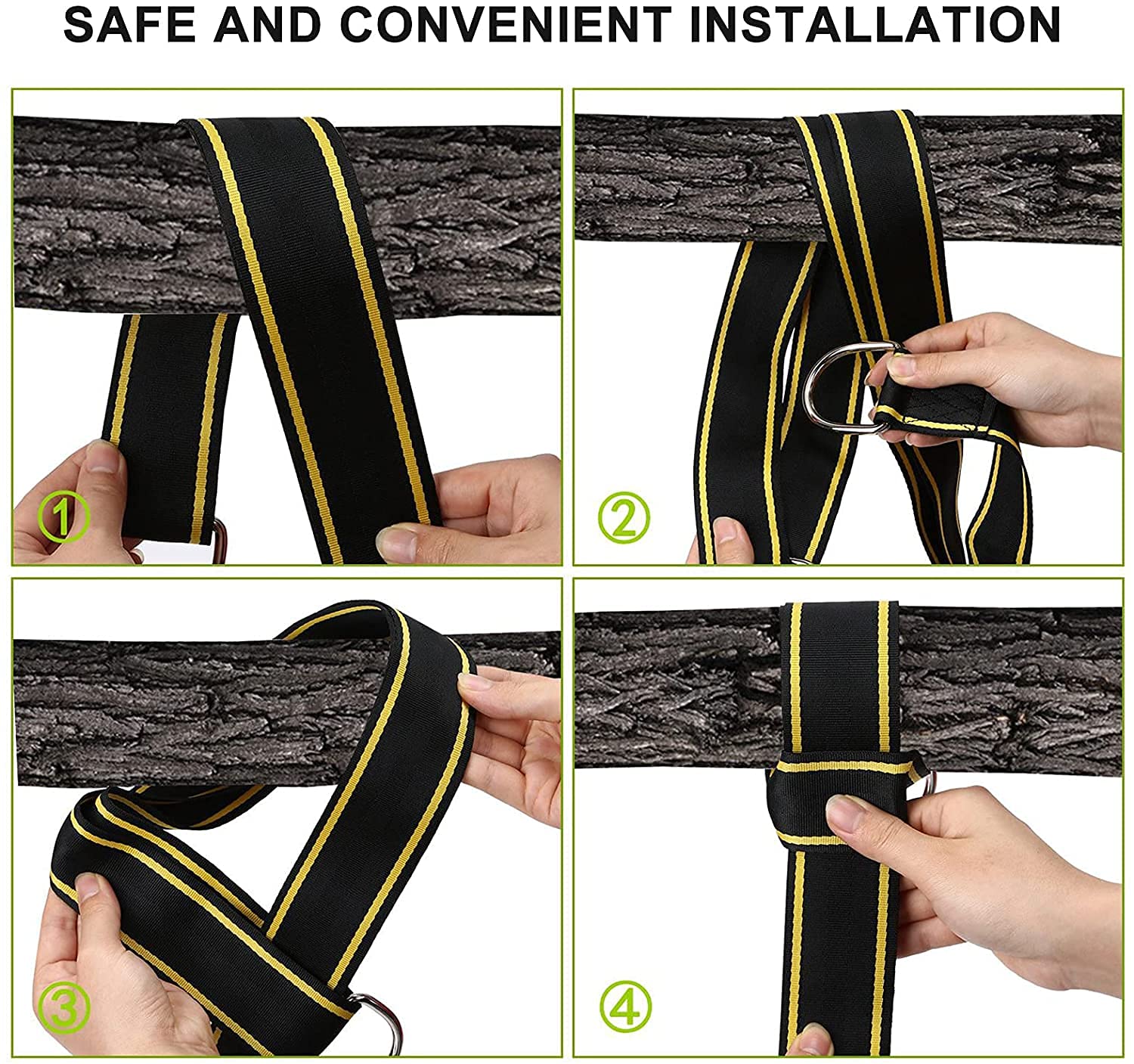 SAFE AND CONVENIENT INSTALLATION

①

②

③

④