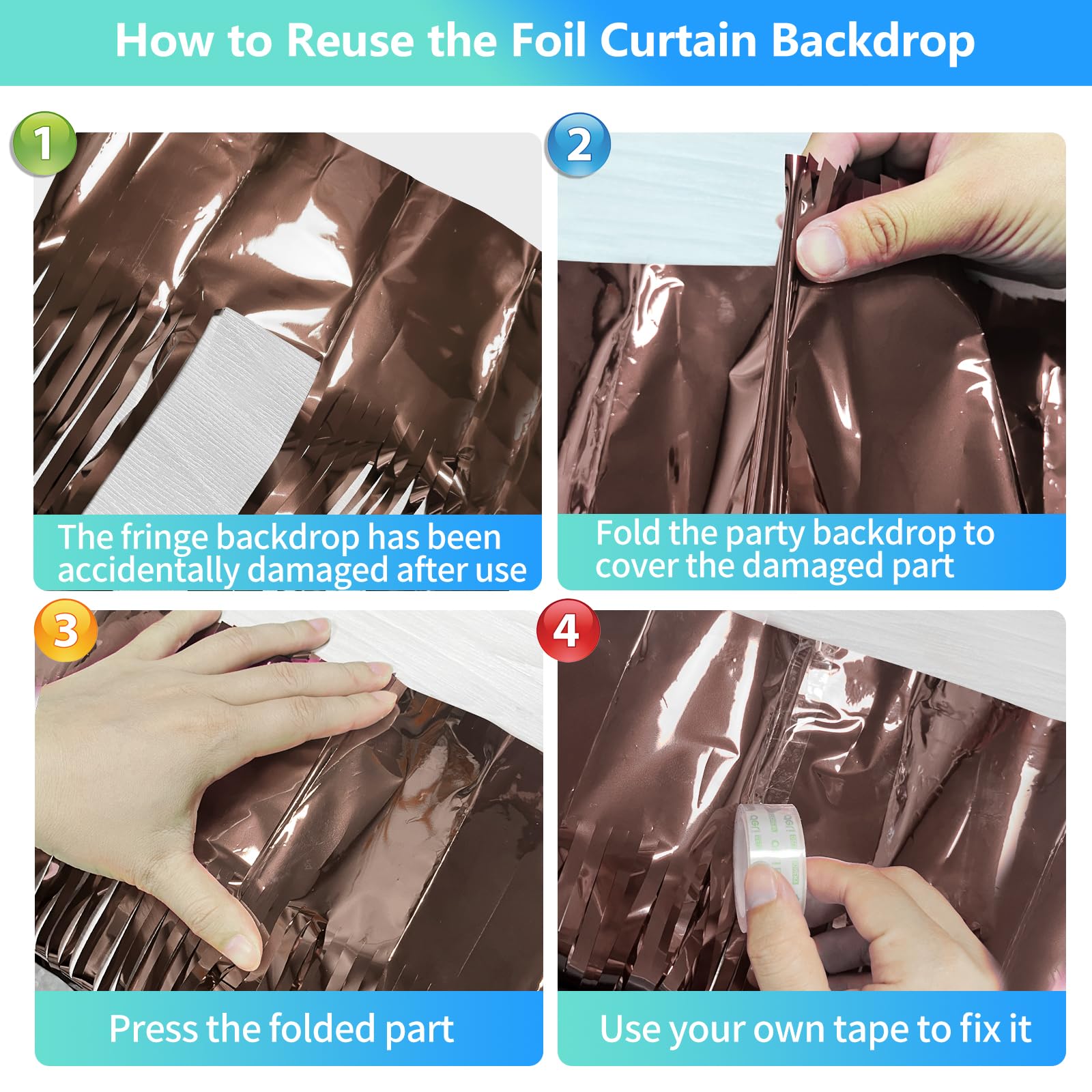 How to Reuse the Foil Curtain Backdrop

1

The fringe backdrop has been accidentally damaged after use

2

Fold the party backdrop to cover the damaged part

3

Press the folded part

4

Use your own tape to fix it