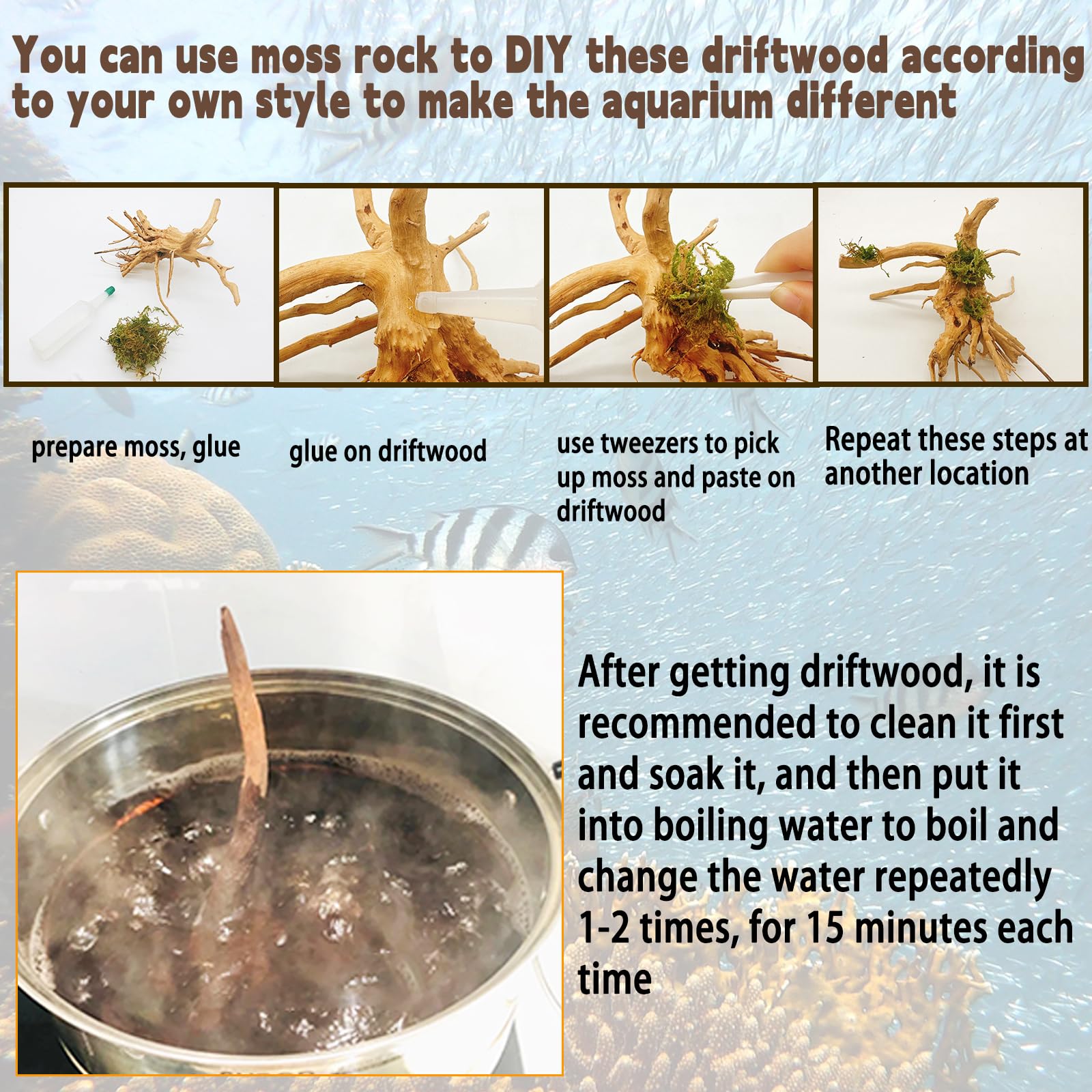 You can use moss rock to DIY these driftwood according to your own style to make the aquarium different

prepare moss, glue

glue on driftwood

use tweezers to pick up moss and paste on driftwood

Repeat these steps at another location

After getting driftwood, it is recommended to clean it first and soak it, and then put it into boiling water to boil and change the water repeatedly 1-2 times, for 15 minutes each time