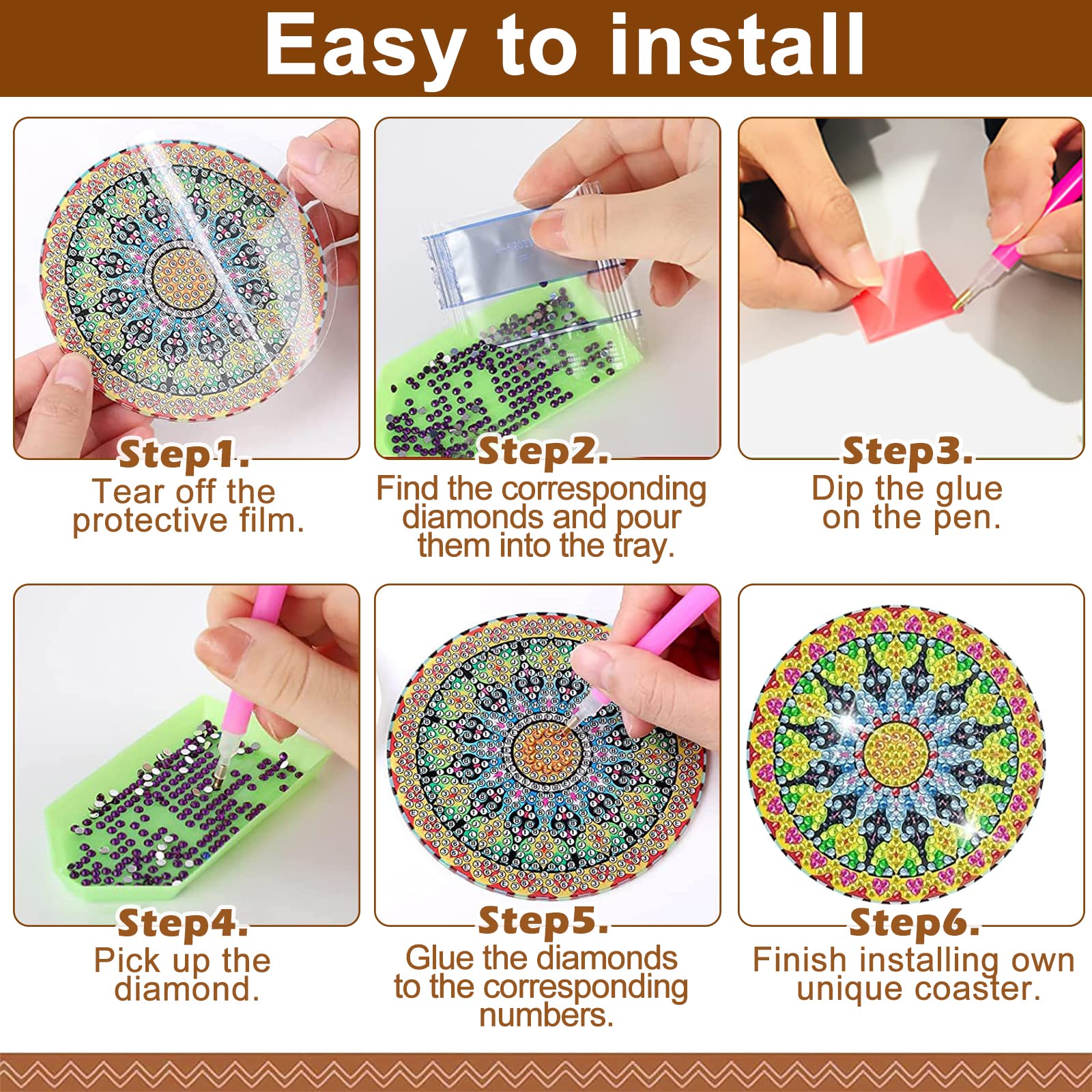 Easy to install

Step1.
Tear off the protective film.

Step2.
Find the corresponding diamonds and pour them into the tray.

Step3.
Dip the glue on the pen.

Step4.
Pick up the diamond.

Step5.
Glue the diamonds to the corresponding numbers.

Step6.
Finish installing own unique coaster.