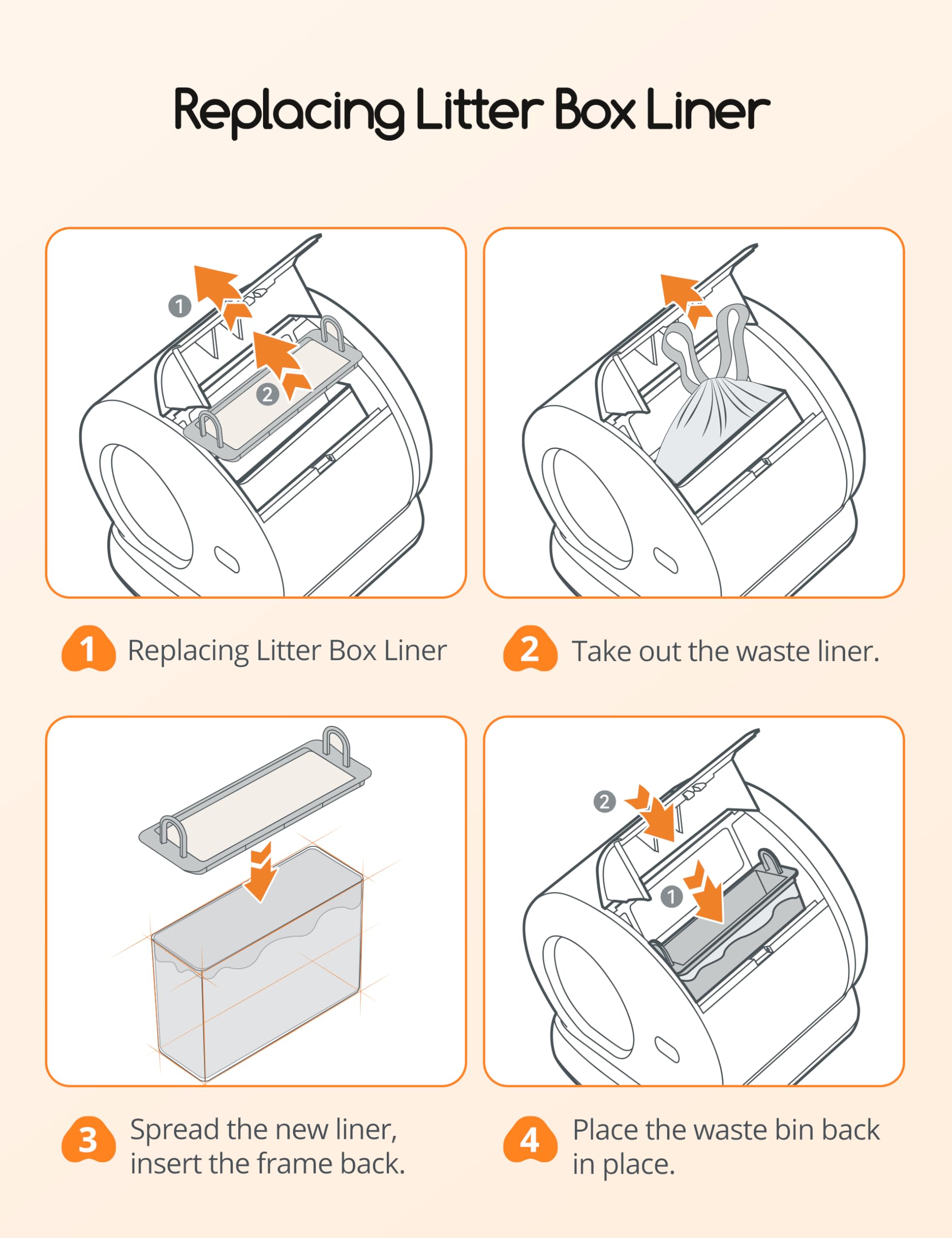 Replacing Litter Box Liner

1

2

1 Replacing Litter Box Liner

2 Take out the waste liner.

2

1

3 Spread the new liner, insert the frame back.

4 Place the waste bin back in place.