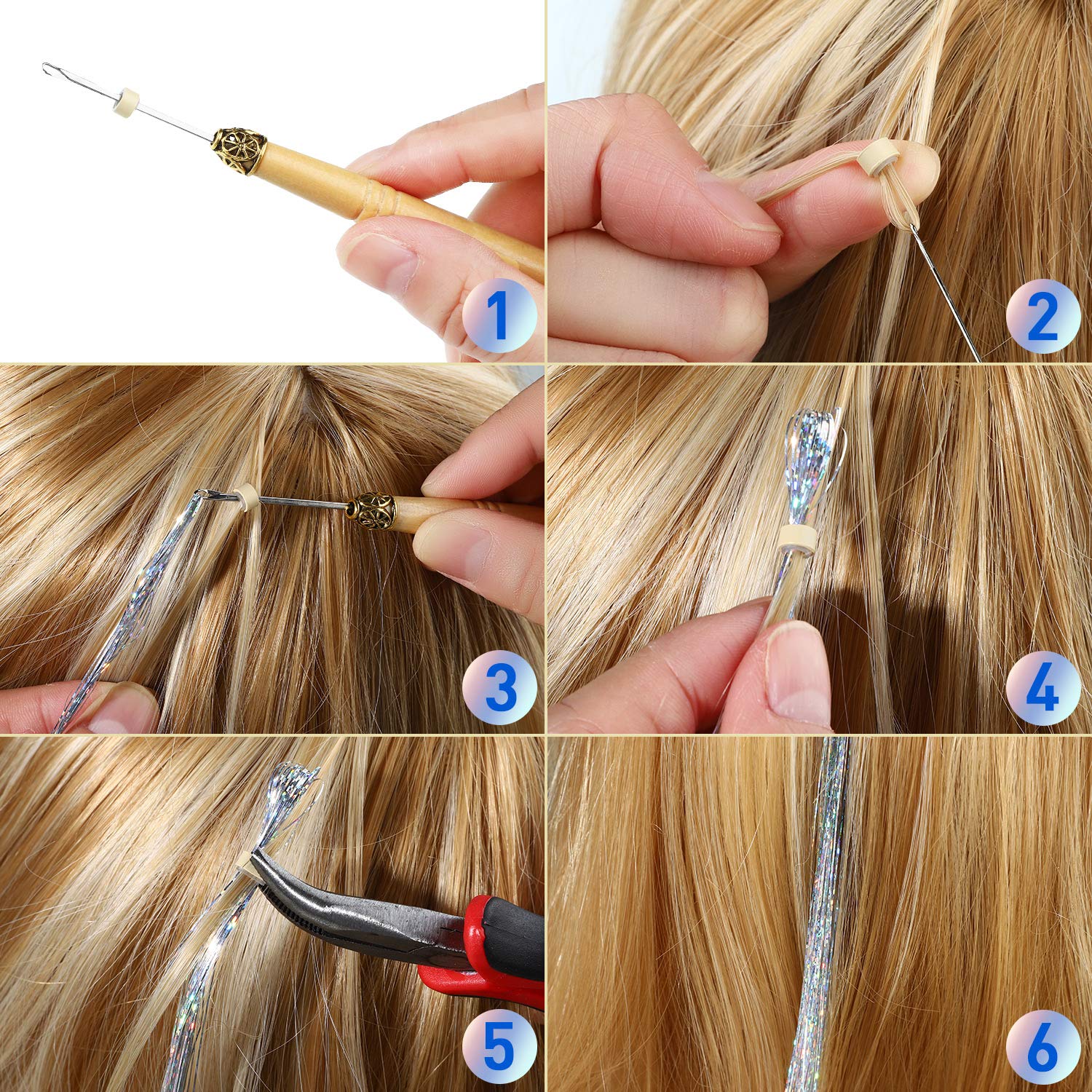 1

2

3

4

5

6