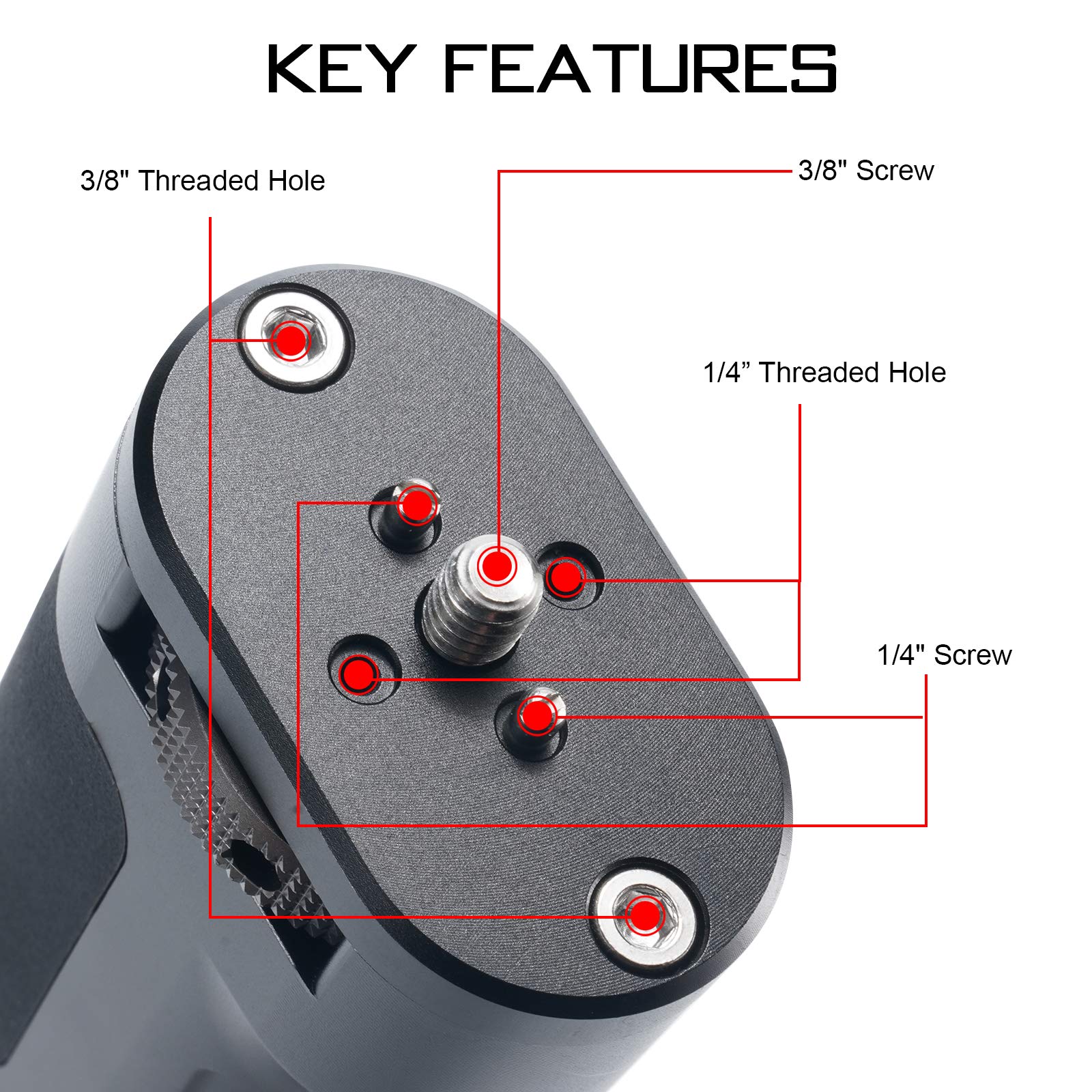 KEY FEATURES

3/8" Threaded Hole

3/8" Screw

1/4” Threaded Hole

1/4" Screw