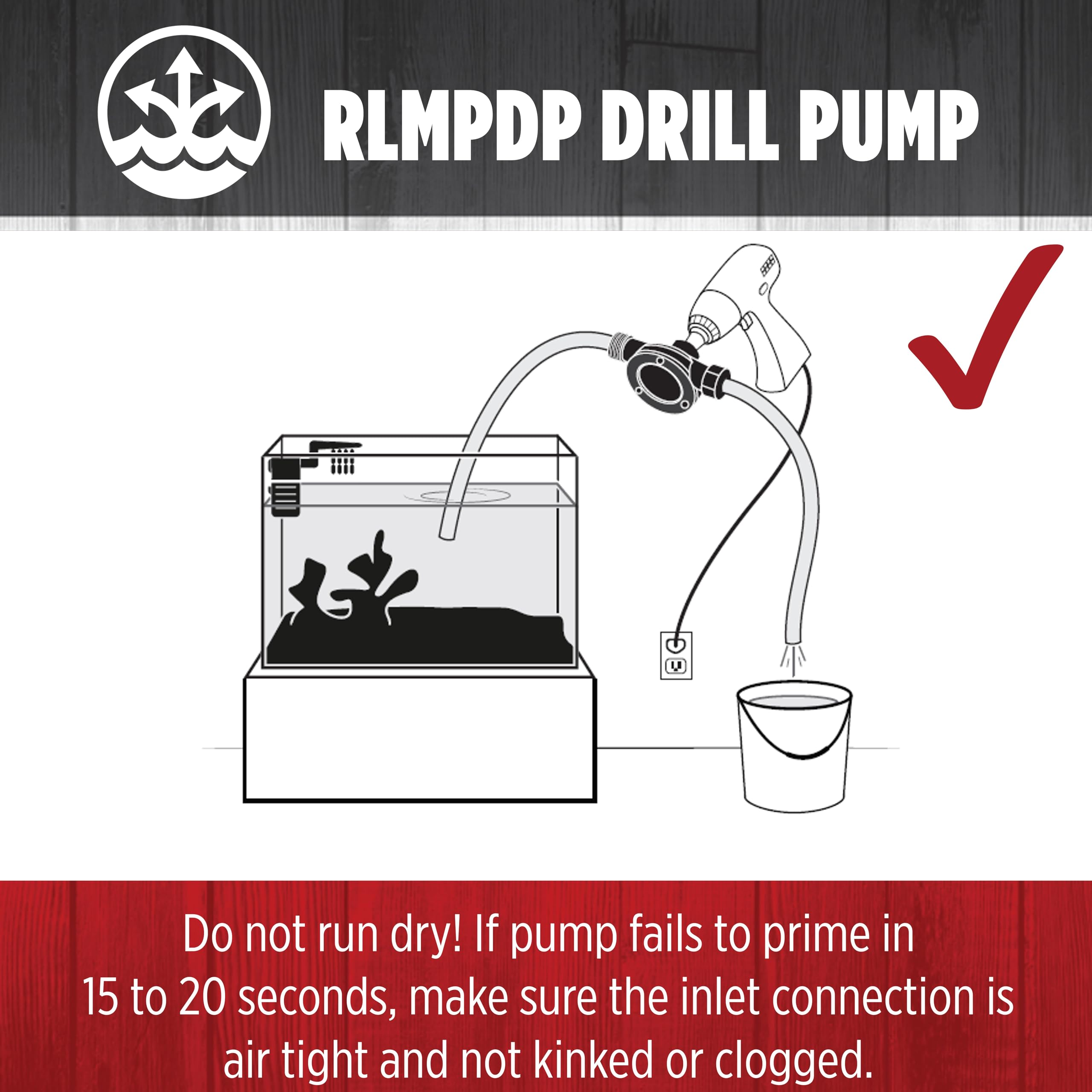 RLMPDP DRILL PUMP

Do not run dry! If pump fails to prime in 15 to 20 seconds, make sure the inlet connection is air tight and not kinked or clogged.