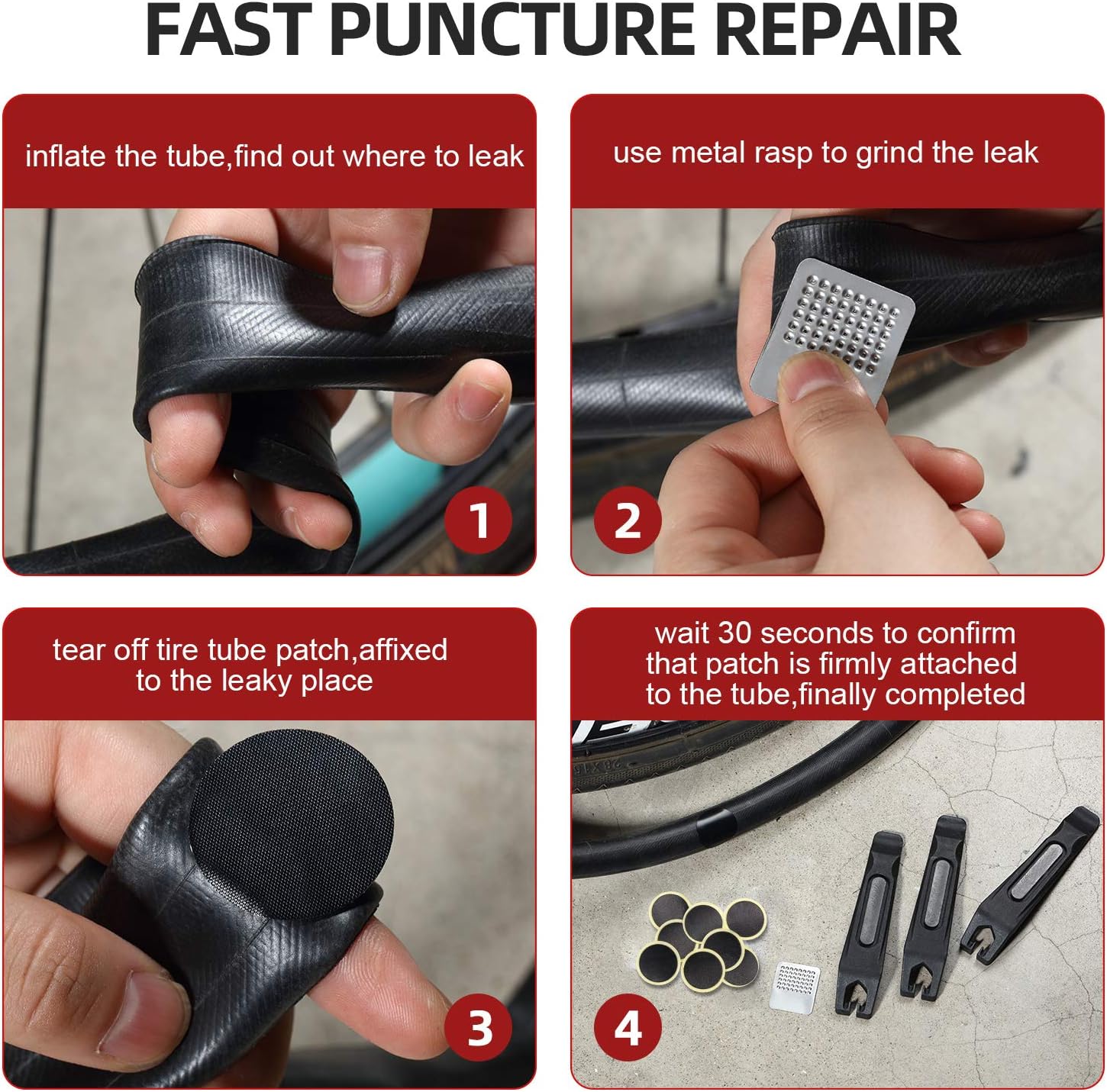 FAST PUNCTURE REPAIR

inflate the tube,find out where to leak

1

use metal rasp to grind the leak

2

tear off tire tube patch,affixed to the leaky place

3

wait 30 seconds to confirm that patch is firmly attached to the tube,finally completed

4