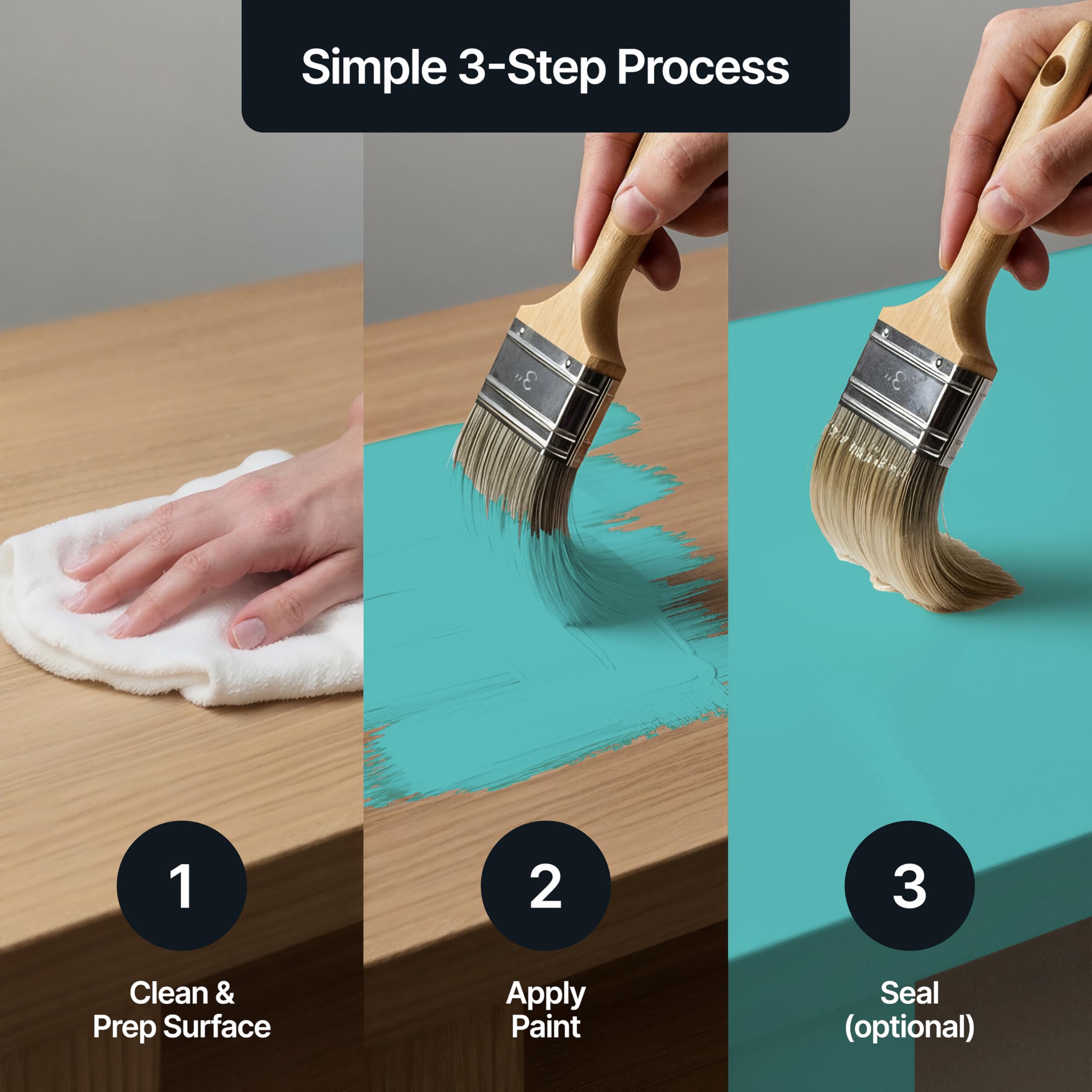 Simple 3-Step Process

3"

3"

1

Clean & Prep Surface

2

Apply Paint

3

Seal (optional)