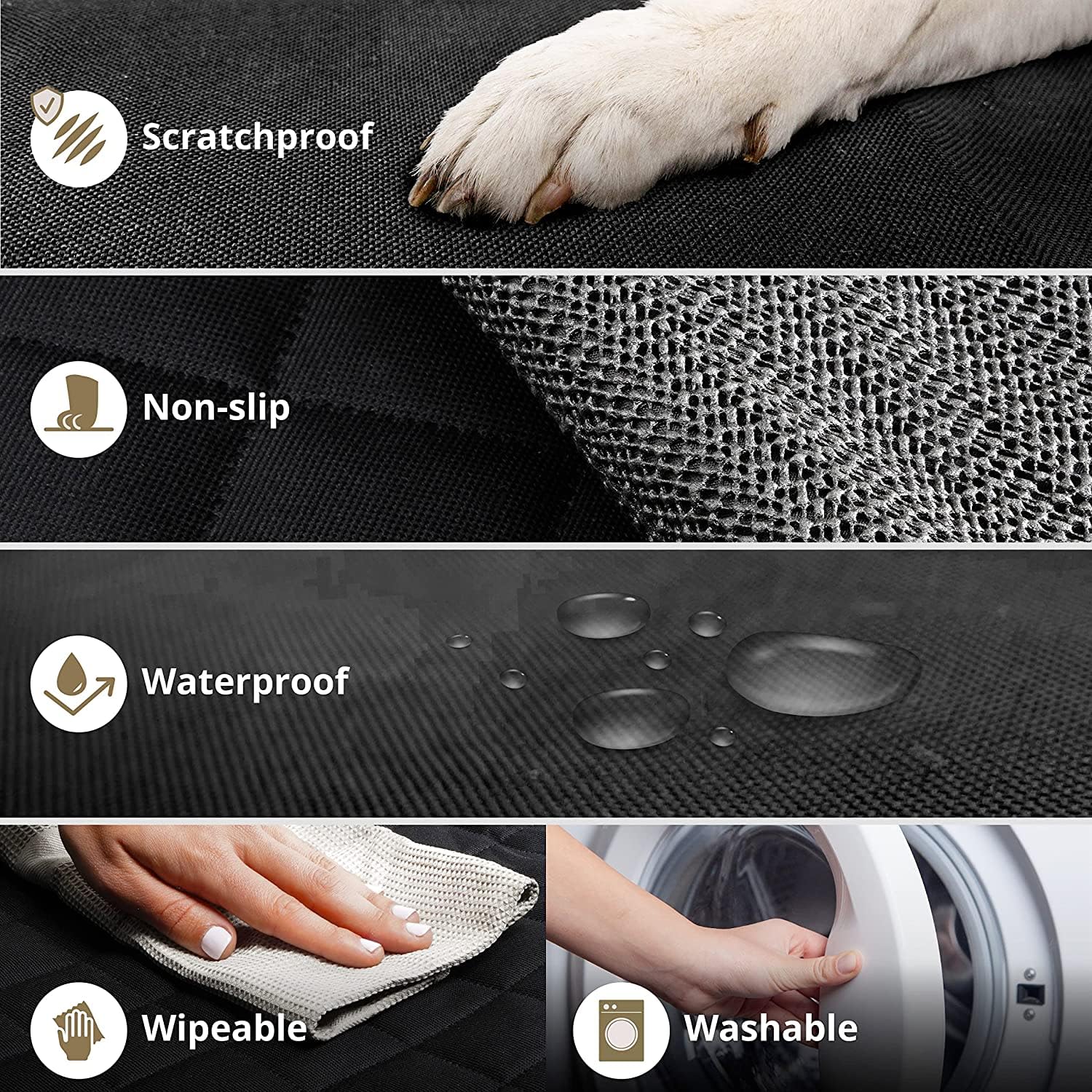 Scratchproof

Non-slip

Waterproof

Wipeable

Washable