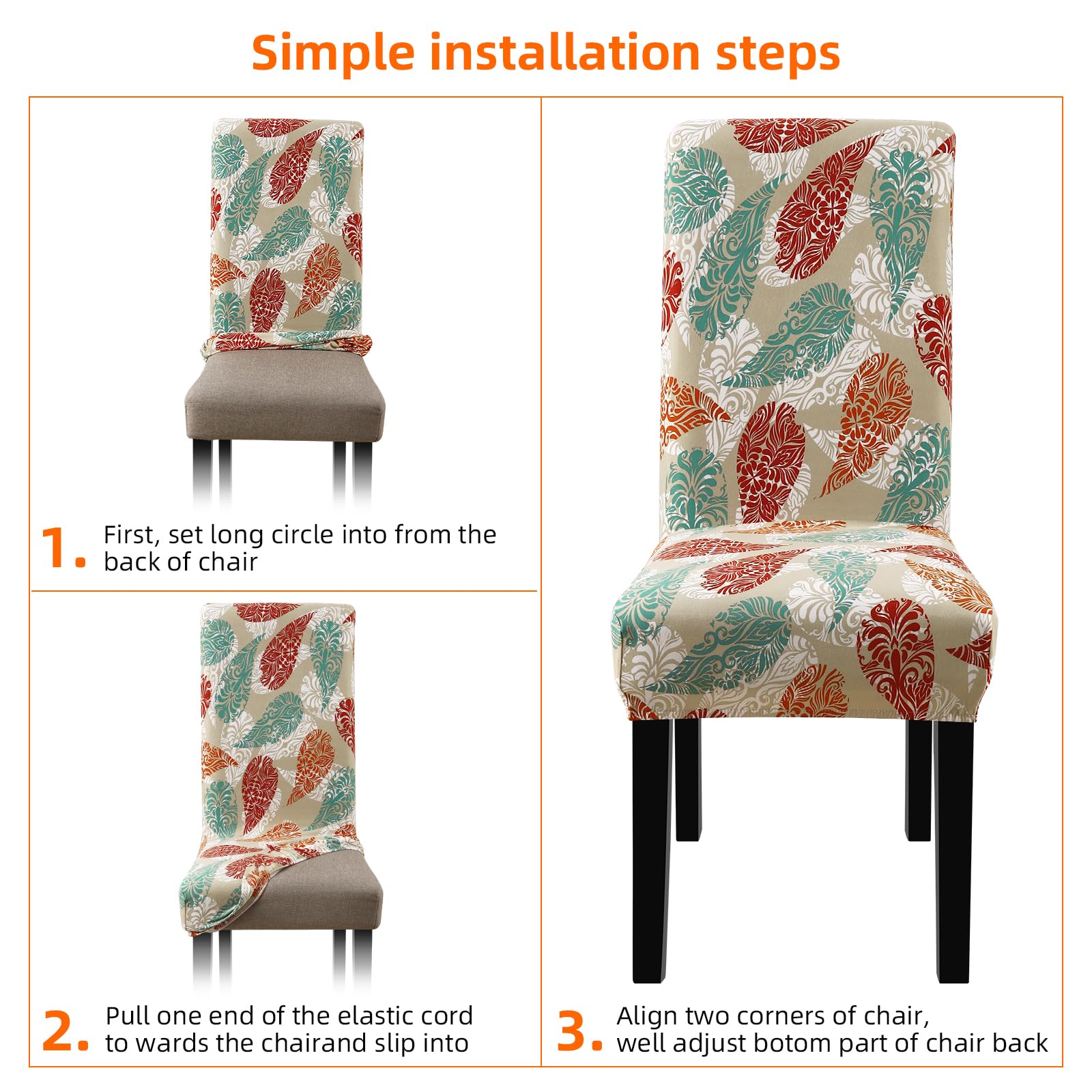 Simple installation steps

1. First, set long circle into from the back of chair

2. Pull one end of the elastic cord to wards the chairand slip into

3. Align two corners of chair, well adjust botom part of chair back