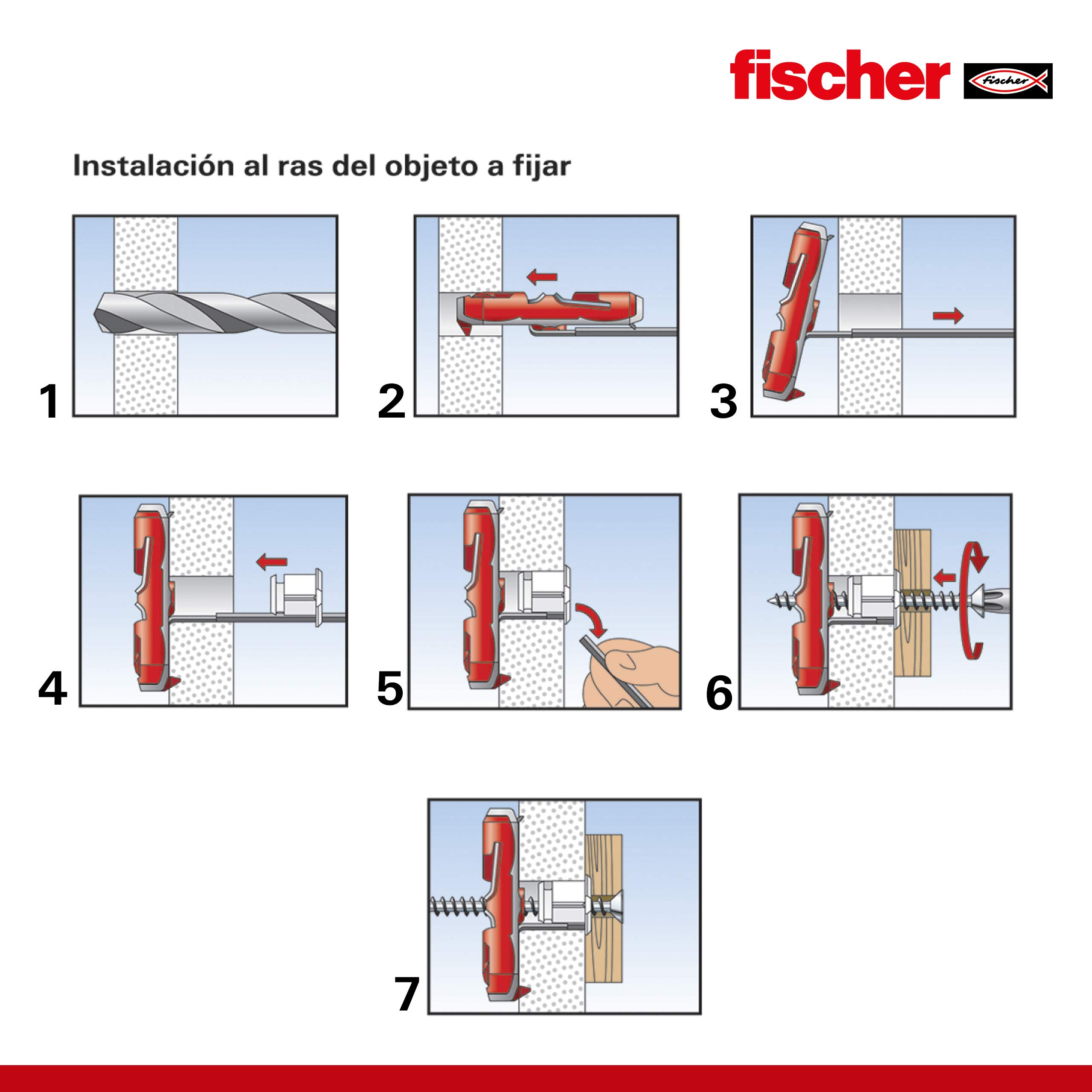 fischer fischer

Instalación al ras del objeto a fijar

1

2

3

4

5

6

7