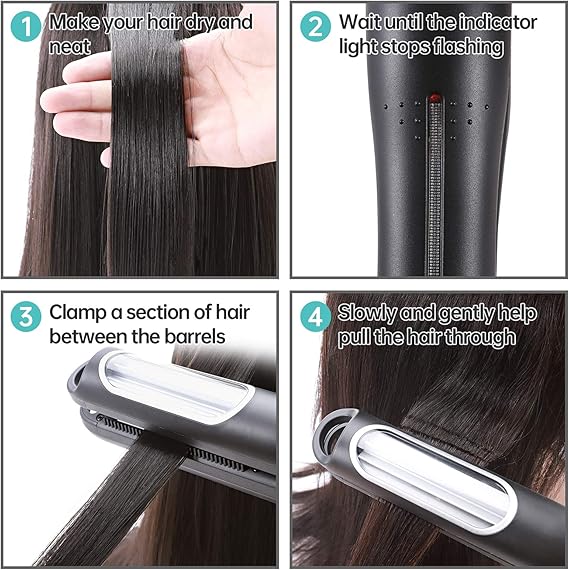 1 Make your hair dry and neat

2 Wait until the indicator light stops flashing

3 Clamp a section of hair between the barrels

4 Slowly and gently help pull the hair through