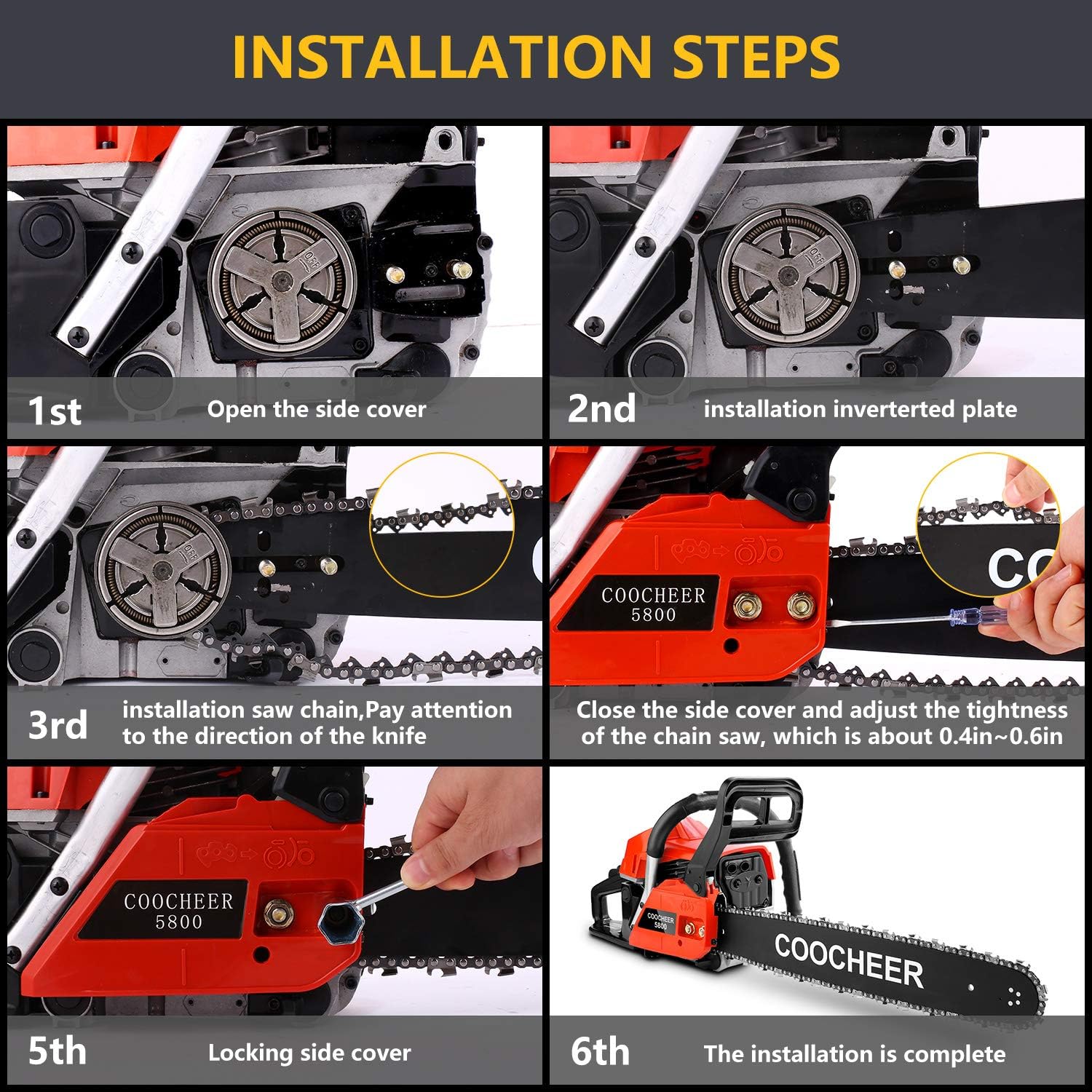 INSTALLATION STEPS

OFF

1st Open the side cover

OFF

2nd installation inverterted plate

OFF

3rd installation saw chain,Pay attention to the direction of the knife

COOCHEER 5800

CO

Close the side cover and adjust the tightness of the chain saw, which is about 0.4in~0.6in

COOCHEER 5800

5th Locking side cover

COOCHEER 5800

COOCHEER

6th The installation is complete