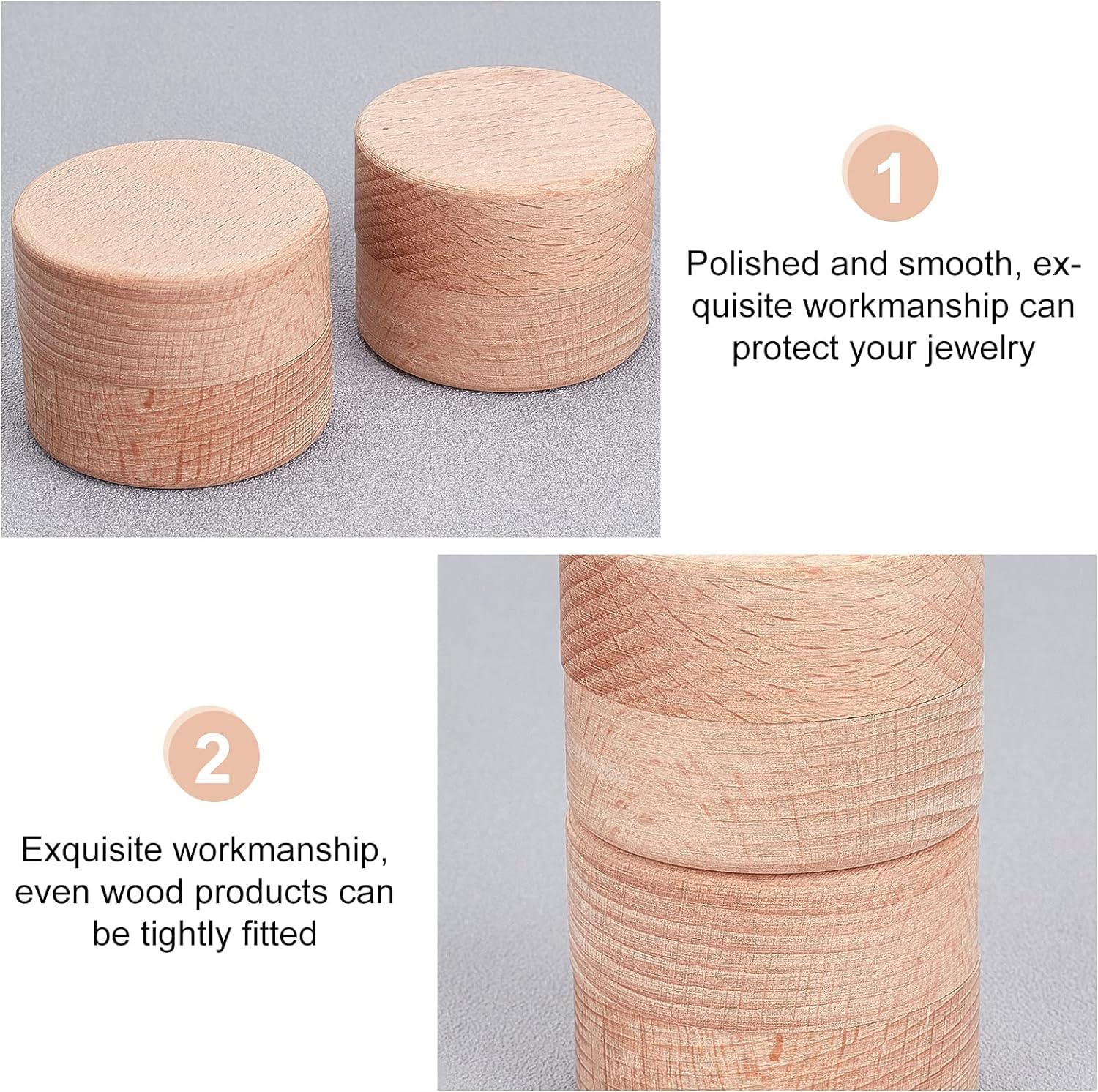 1

Polished and smooth, exquisite workmanship can protect your jewelry

2

Exquisite workmanship, even wood products can be tightly fitted