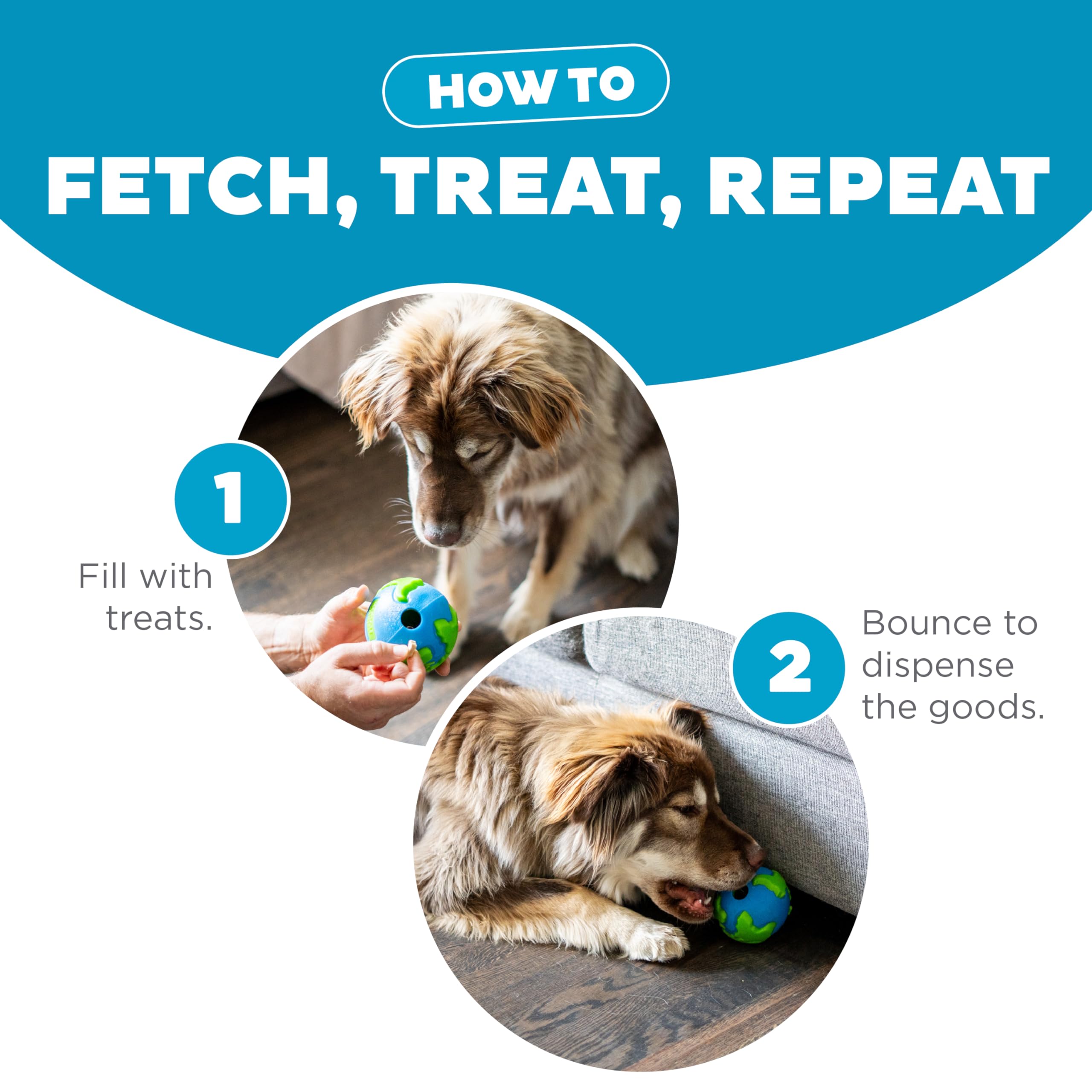 HOW TO

FETCH, TREAT, REPEAT

1

Fill with treats.

2

Bounce to dispense the goods.