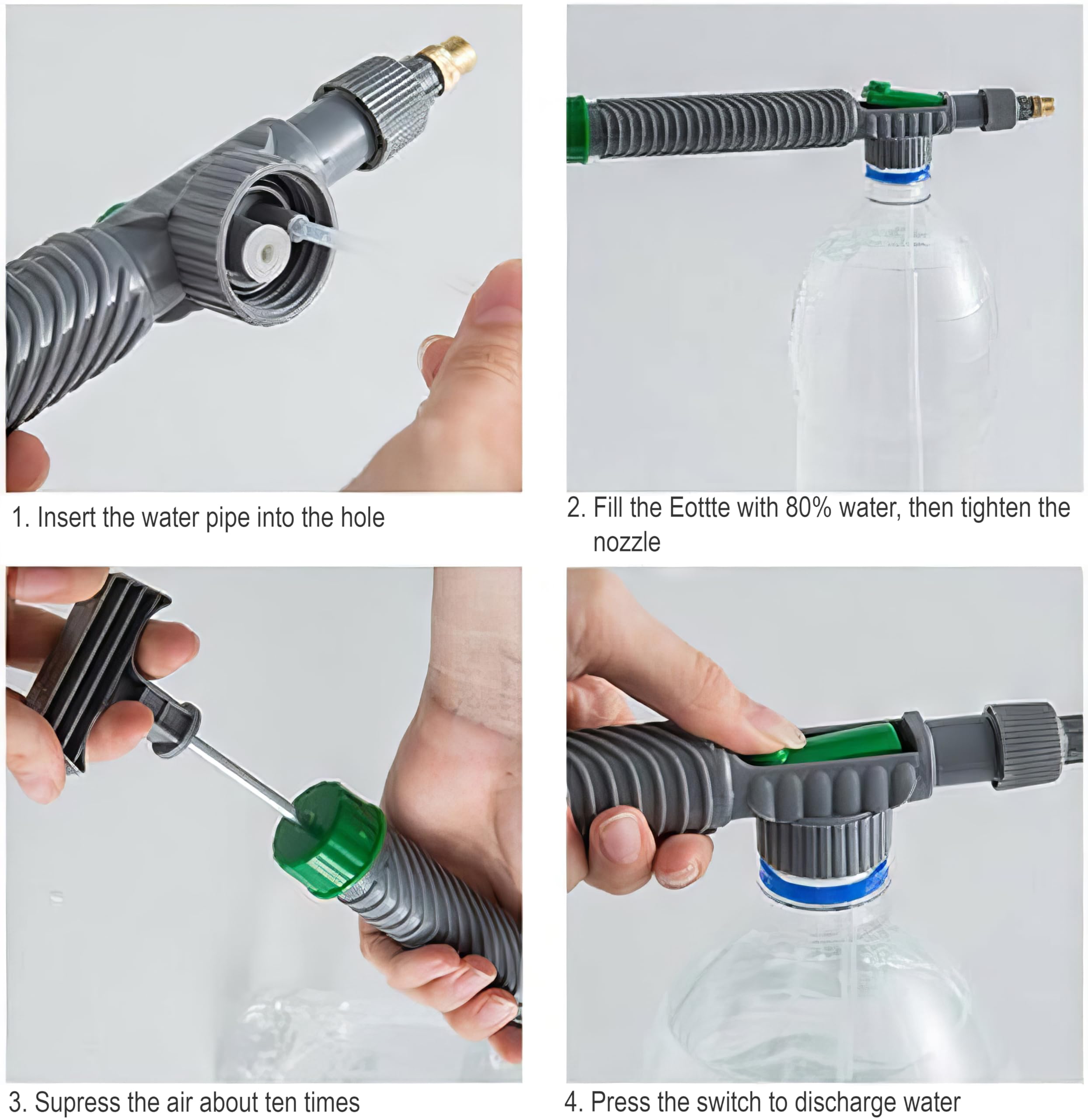 1. Insert the water pipe into the hole

2. Fill the Eottte with 80% water, then tighten the nozzle

3. Supress the air about ten times

4. Press the switch to discharge water