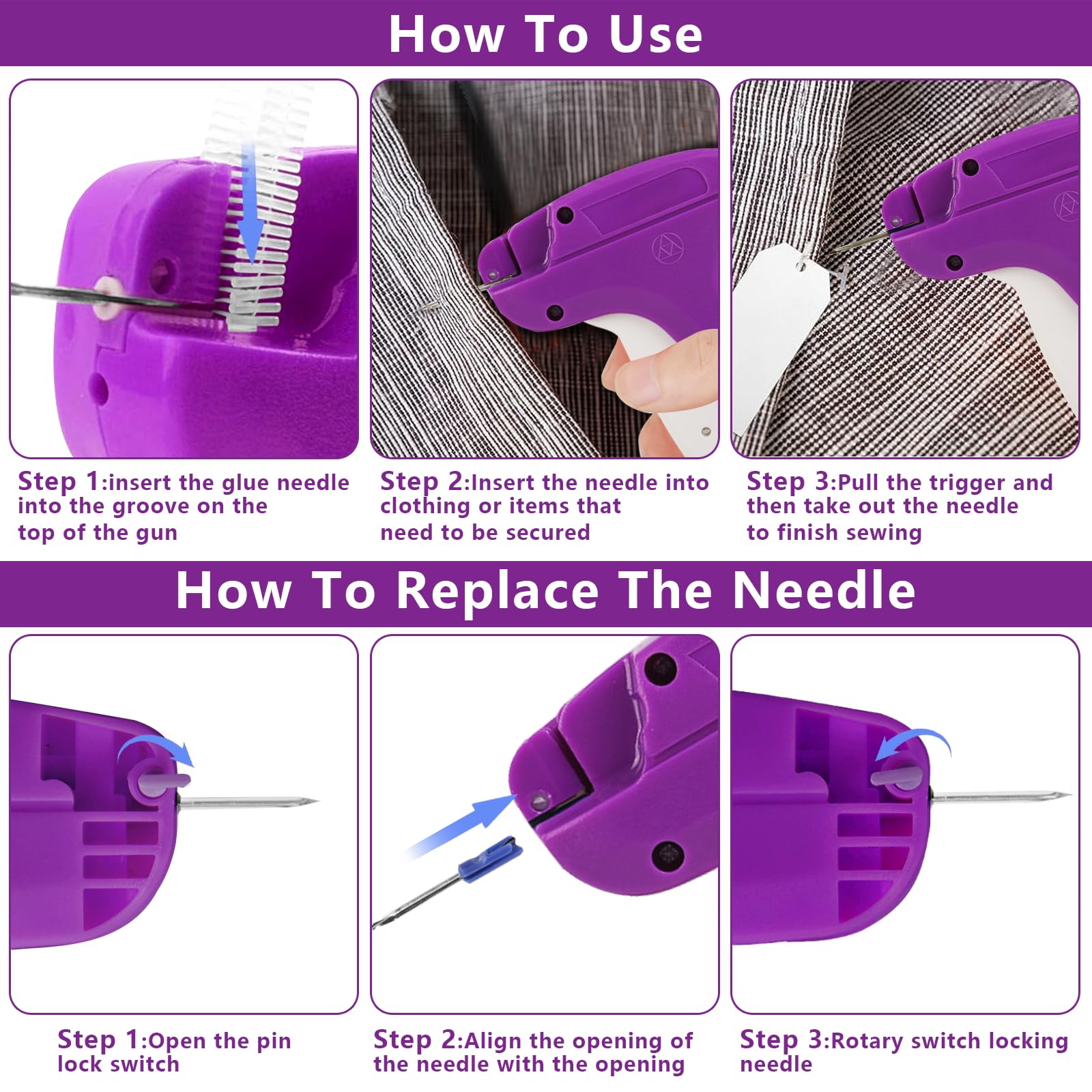 How To Use

Step 1:insert the glue needle into the groove on the top of the gun

Step 2:Insert the needle into clothing or items that need to be secured

Step 3:Pull the trigger and then take out the needle to finish sewing

How To Replace The Needle

Step 1:Open the pin lock switch

Step 2:Align the opening of the needle with the opening

Step 3:Rotary switch locking needle