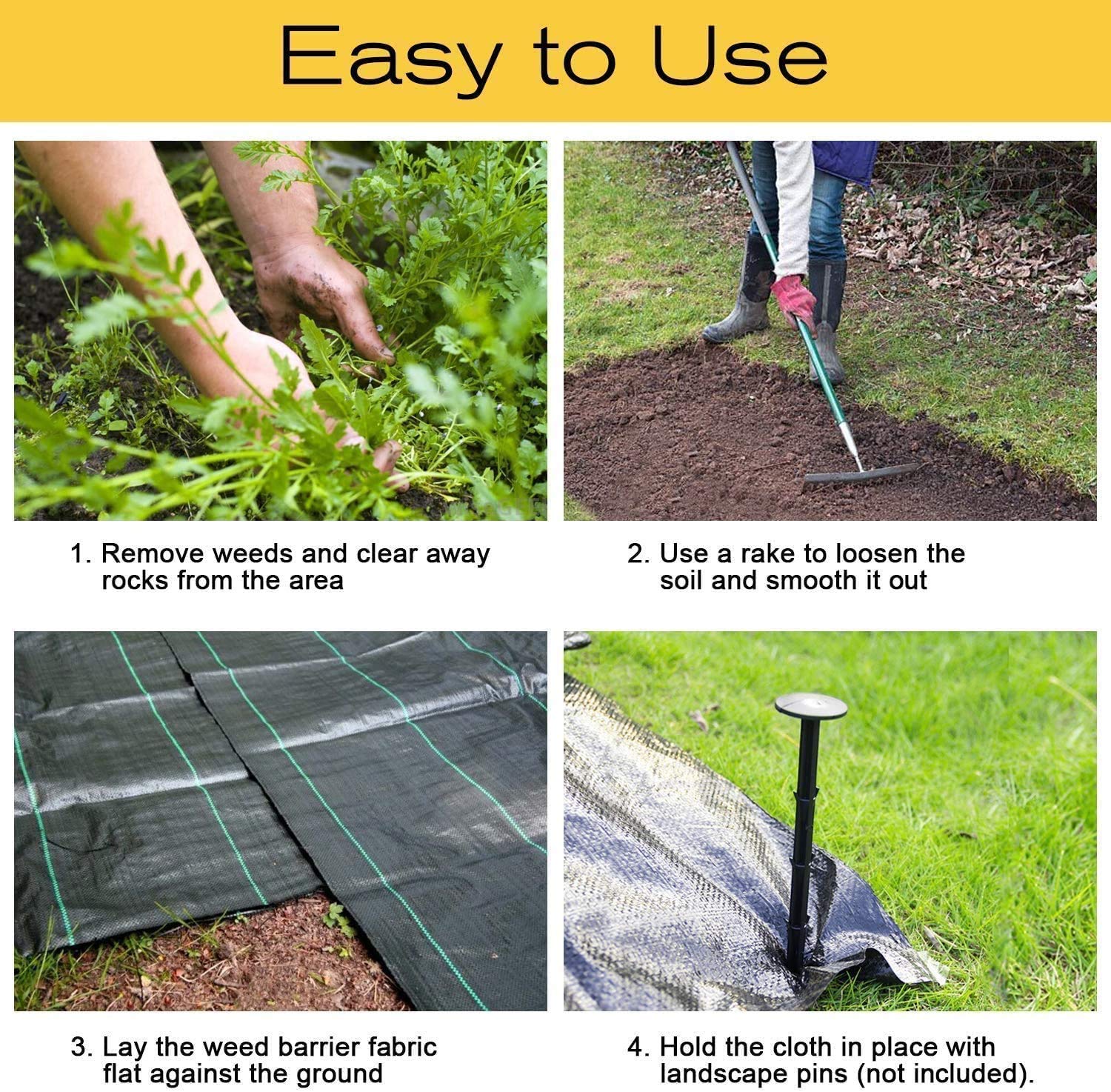 Easy to Use

1. Remove weeds and clear away rocks from the area

2. Use a rake to loosen the soil and smooth it out

3. Lay the weed barrier fabric flat against the ground

4. Hold the cloth in place with landscape pins (not included).