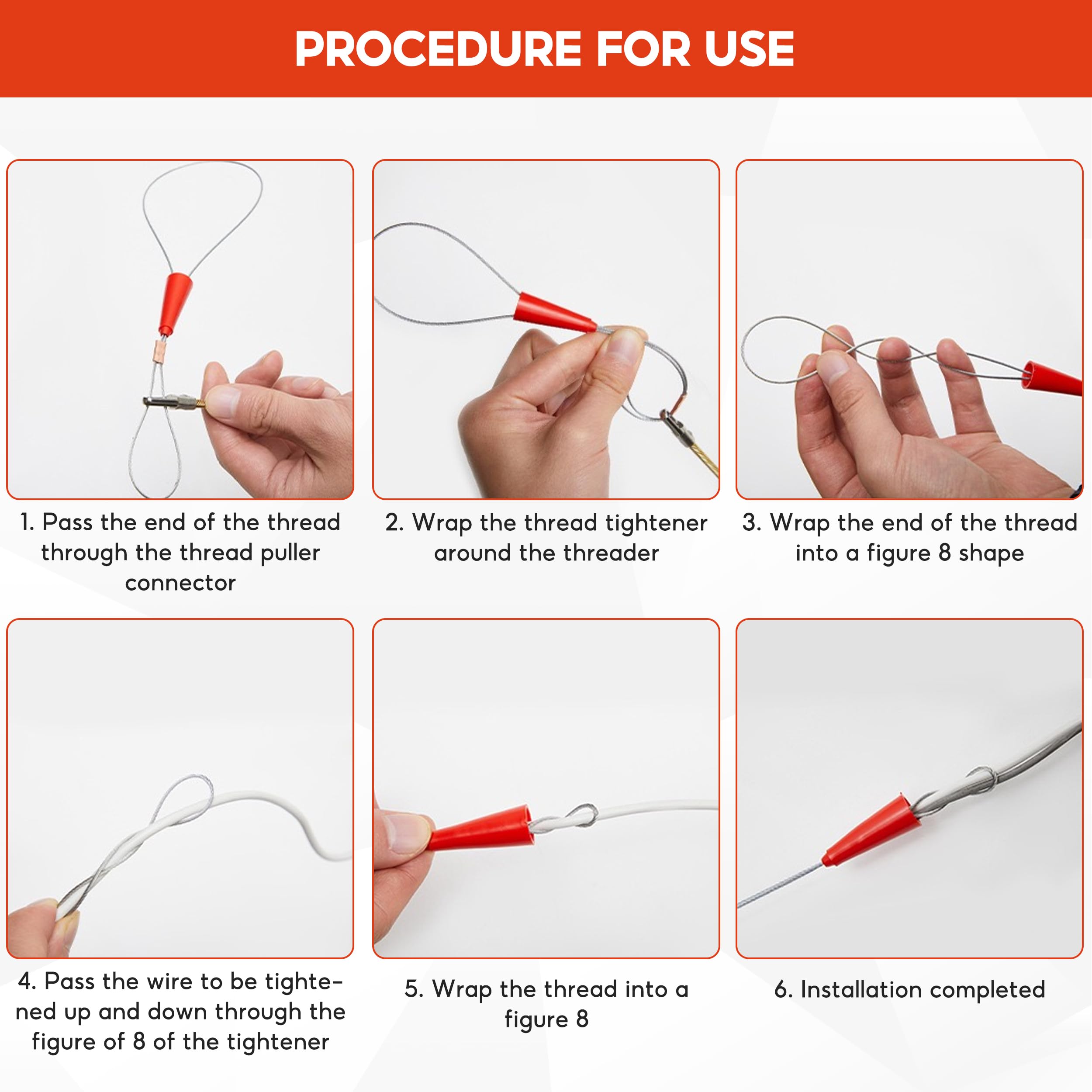 PROCEDURE FOR USE

1. Pass the end of the thread through the thread puller connector

2. Wrap the thread tightener around the threader

3. Wrap the end of the thread into a figure 8 shape

4. Pass the wire to be tightened up and down through the figure of 8 of the tightener

5. Wrap the thread into a figure 8

6. Installation completed