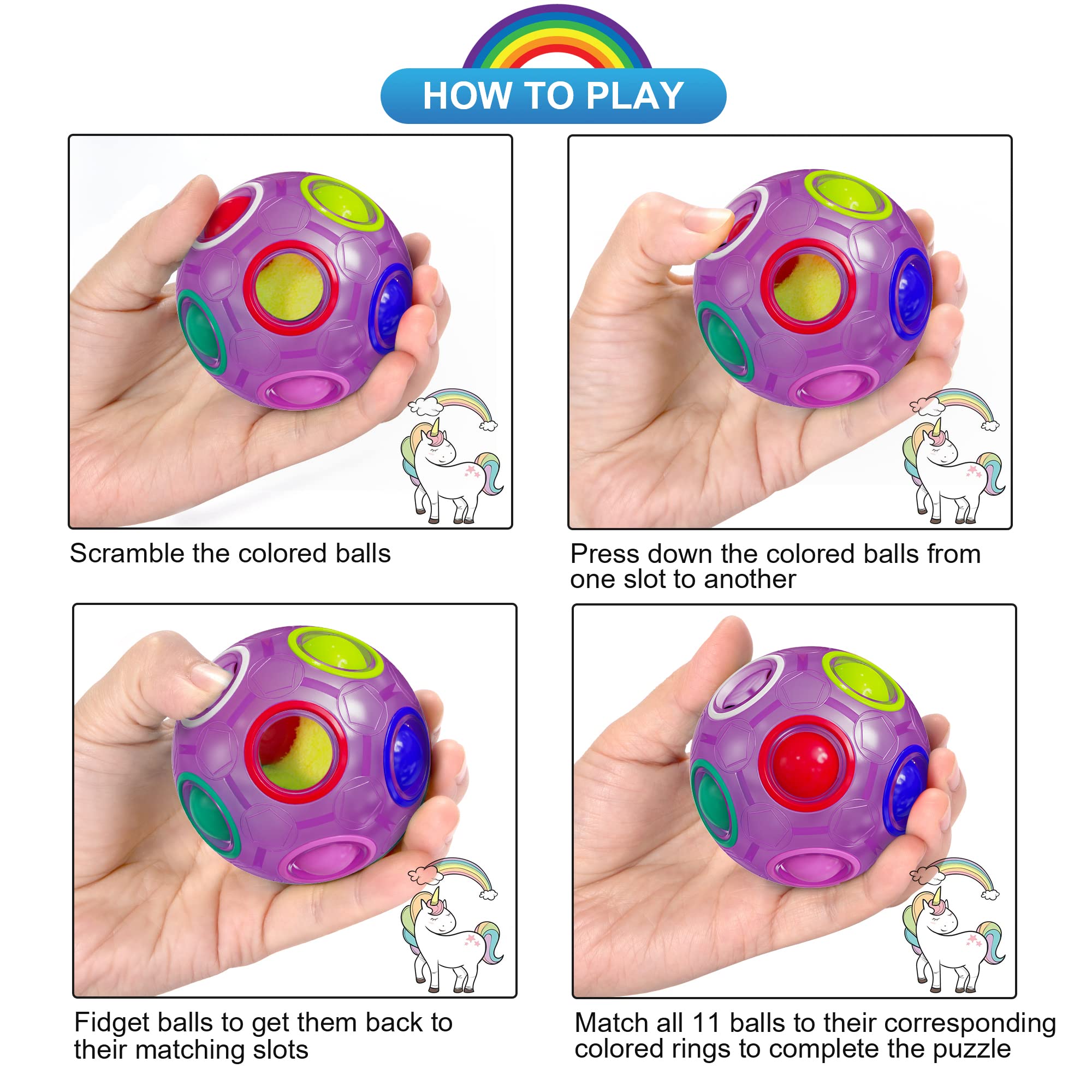 HOW TO PLAY

Scramble the colored balls

Press down the colored balls from one slot to another

Fidget balls to get them back to their matching slots

Match all 11 balls to their corresponding colored rings to complete the puzzle