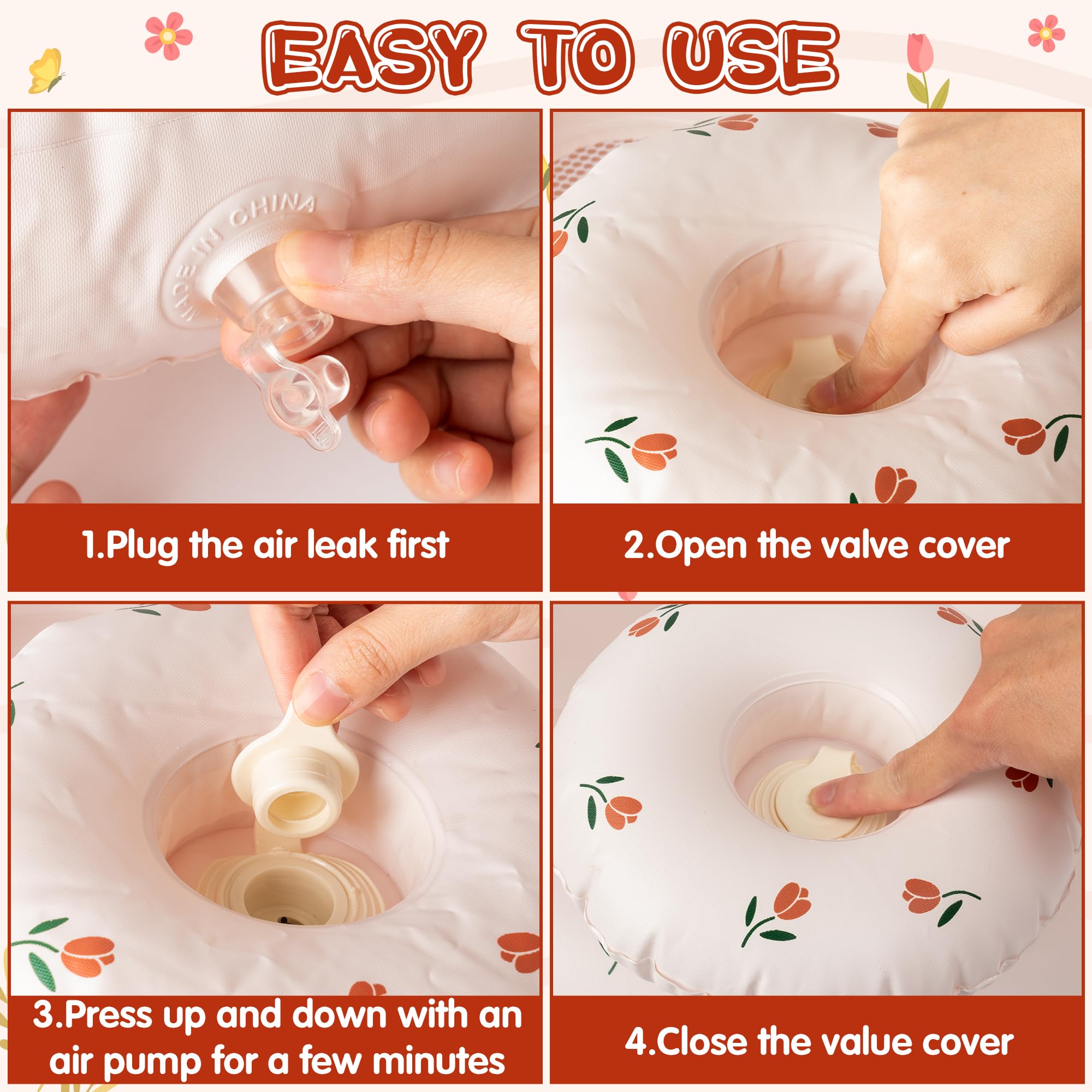 EASY TO USE

MADE IN CHINA

1.Plug the air leak first

2.Open the valve cover

3.Press up and down with an air pump for a few minutes

4.Close the value cover