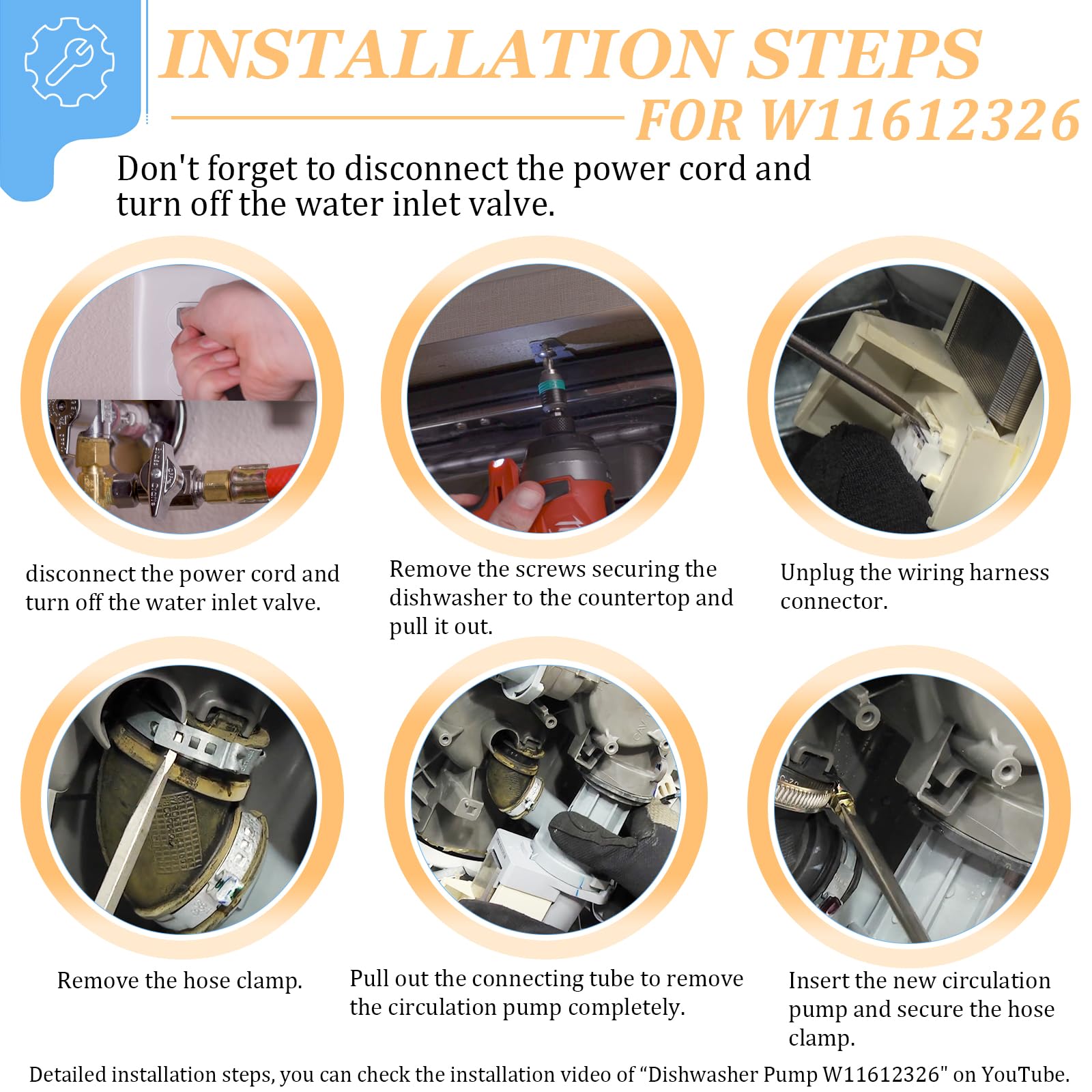 INSTALLATION STEPS
FOR W11612326

Don't forget to disconnect the power cord and turn off the water inlet valve.

disconnect the power cord and turn off the water inlet valve.

Remove the screws securing the dishwasher to the countertop and pull it out.

Unplug the wiring harness connector.

Remove the hose clamp.

Pull out the connecting tube to remove the circulation pump completely.

Insert the new circulation pump and secure the hose clamp.

Detailed installation steps, you can check the installation video of “Dishwasher Pump W11612326" on YouTube.