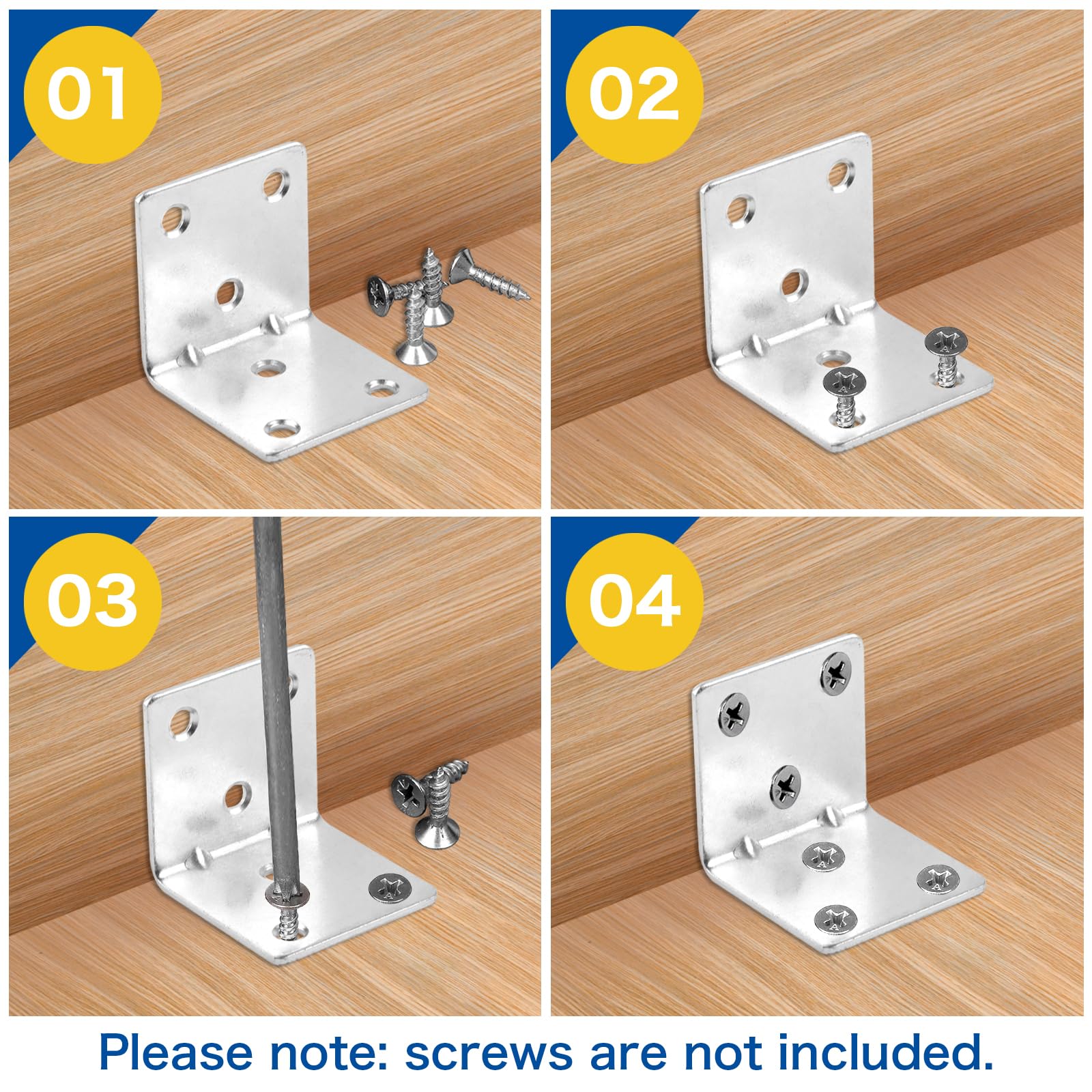 01

02

03

04

Please note: screws are not included.