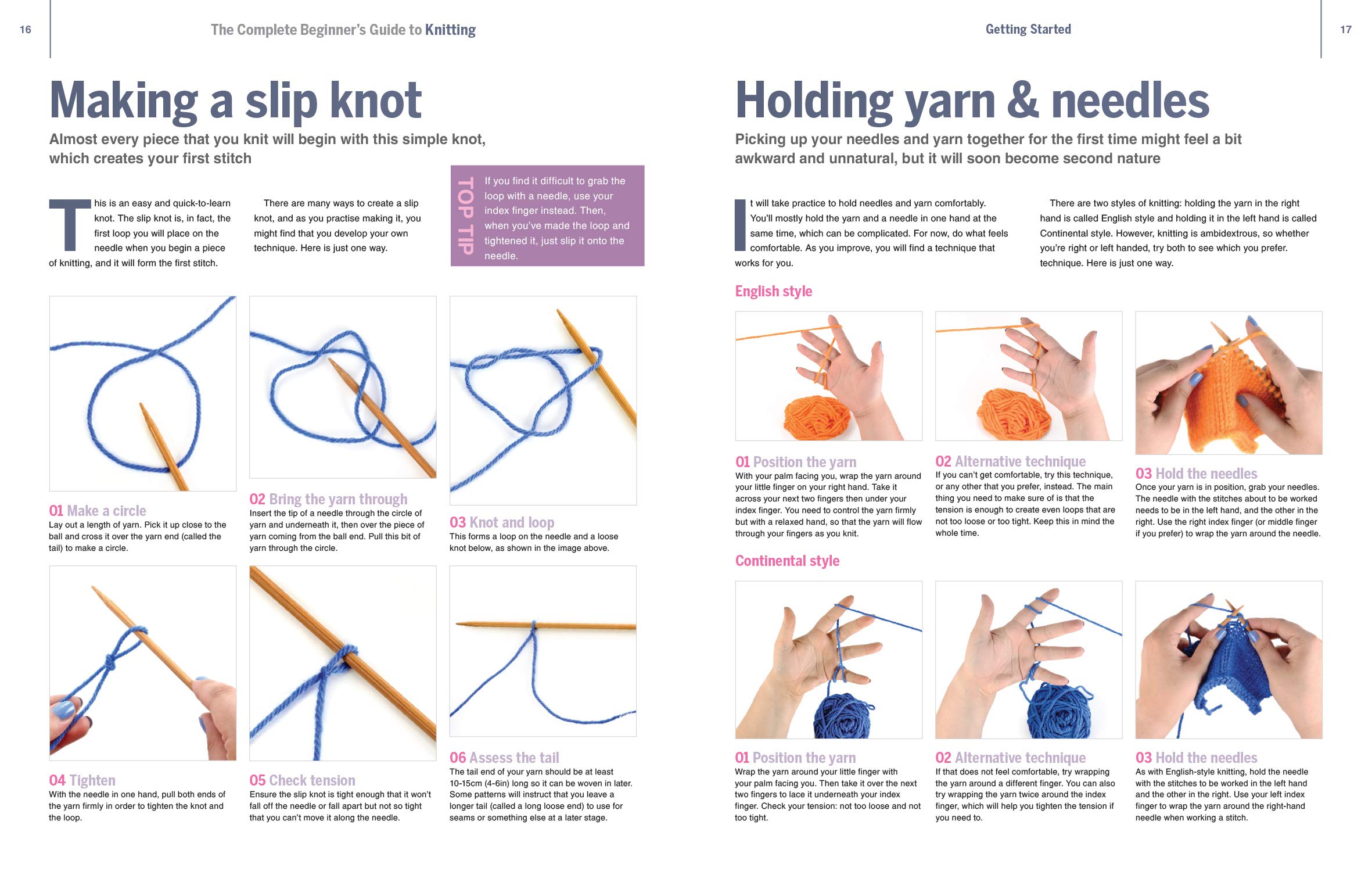 16

The Complete Beginner's Guide to Knitting

Making a slip knot

Almost every piece that you knit will begin with this simple knot, which creates your first stitch

This is an easy and quick-to-learn knot. The slip knot is, in fact, the first loop you will place on the needle when you begin a piece of knitting, and it will form the first stitch.

There are many ways to create a slip knot, and as you practise making it, you might find that you develop your own technique. Here is just one way.

TOP TIP

If you find it difficult to grab the loop with a needle, use your index finger instead. Then, when you've made the loop and tightened it, just slip it onto the needle.

01 Make a circle
Lay out a length of yarn. Pick it up close to the ball and cross it over the yarn end (called the tail) to make a circle.

02 Bring the yarn through
Insert the tip of a needle through the circle of yarn and underneath it, then over the piece of yarn coming from the ball end. Pull this bit of yarn through the circle.

03 Knot and loop
This forms a loop on the needle and a loose knot below, as shown in the image above.

04 Tighten
With the needle in one hand, pull both ends of the yarn firmly in order to tighten the knot and the loop.

05 Check tension
Ensure the slip knot is tight enough that it won't fall off the needle or fall apart but not so tight that you can't move it along the needle.

06 Assess the tail
The tail end of your yarn should be at least 10-15cm (4-6in) long so it can be woven in later. Some patterns will instruct that you leave a longer tail (called a long loose end) to use for seams or something else at a later stage.

Getting Started

17

Holding yarn & needles

Picking up your needles and yarn together for the first time might feel a bit awkward and unnatural, but it will soon become second nature

It will take practice to hold needles and yarn comfortably. You'll mostly hold the yarn and a needle in one hand at the same time, which can be complicated. For now, do what feels comfortable. As you improve, you will find a technique that works for you.

There are two styles of knitting: holding the yarn in the right hand is called English style and holding it in the left hand is called Continental style. However, knitting is ambidextrous, so whether you're right or left handed, try both to see which you prefer. technique. Here is just one way.

English style

01 Position the yarn
With your palm facing you, wrap the yarn around your little finger on your right hand. Take it across your next two fingers then under your index finger. You need to control the yarn firmly but with a relaxed hand, so that the yarn will flow through your fingers as you knit.

02 Alternative technique
If you can't get comfortable, try this technique, or any other that you prefer, instead. The main thing you need to make sure of is that the tension is enough to create even loops that are not too loose or too tight. Keep this in mind the whole time.

03 Hold the needles
Once your yarn is in position, grab your needles. The needle with the stitches about to be worked needs to be in the left hand, and the other in the right. Use the right index finger (or middle finger if you prefer) to wrap the yarn around the needle.

Continental style

01 Position the yarn
Wrap the yarn around your little finger with your palm facing you. Then take it over the next two fingers to lace it underneath your index finger. Check your tension: not too loose and not too tight.

02 Alternative technique
If that does not feel comfortable, try wrapping the yarn around a different finger. You can also try wrapping the yarn twice around the index finger, which will help you tighten the tension if you need to.

03 Hold the needles
As with English-style knitting, hold the needle with the stitches to be worked in the left hand and the other in the right. Use your left index finger to wrap the yarn around the right-hand needle when working a stitch.