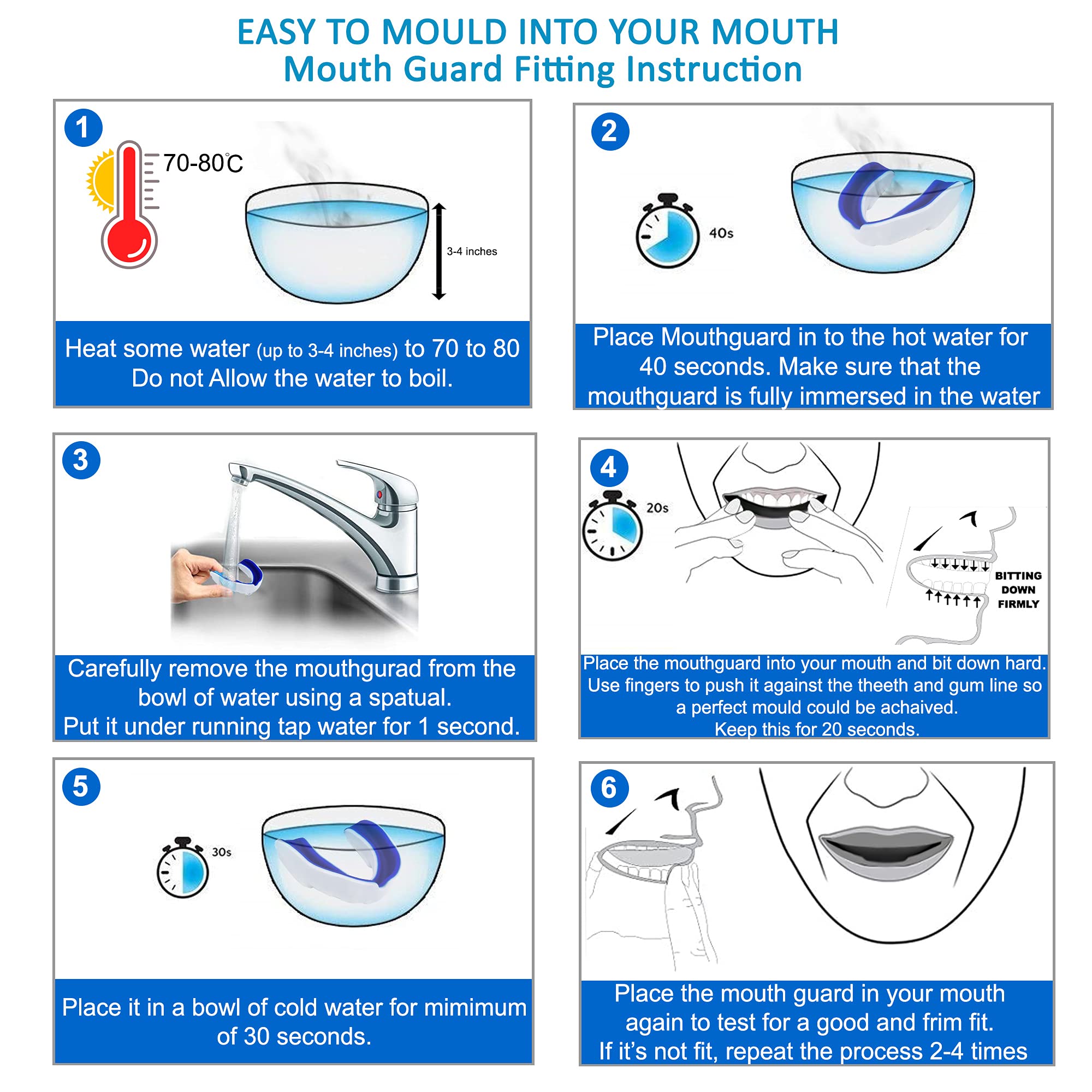 EASY TO MOULD INTO YOUR MOUTH
Mouth Guard Fitting Instruction

1

70-80℃

3-4 inches

Heat some water (up to 3-4 inches) to 70 to 80
Do not Allow the water to boil.

2

40s

Place Mouthguard in to the hot water for 40 seconds. Make sure that the mouthguard is fully immersed in the water

3

Carefully remove the mouthgurad from the bowl of water using a spatual.
Put it under running tap water for 1 second.

4

20s

BITTING DOWN FIRMLY

Place the mouthguard into your mouth and bit down hard. Use fingers to push it against the theeth and gum line so a perfect mould could be achaived.
Keep this for 20 seconds.

5

30s

Place it in a bowl of cold water for mimimum of 30 seconds.

6

Place the mouth guard in your mouth again to test for a good and frim fit.
If it's not fit, repeat the process 2-4 times