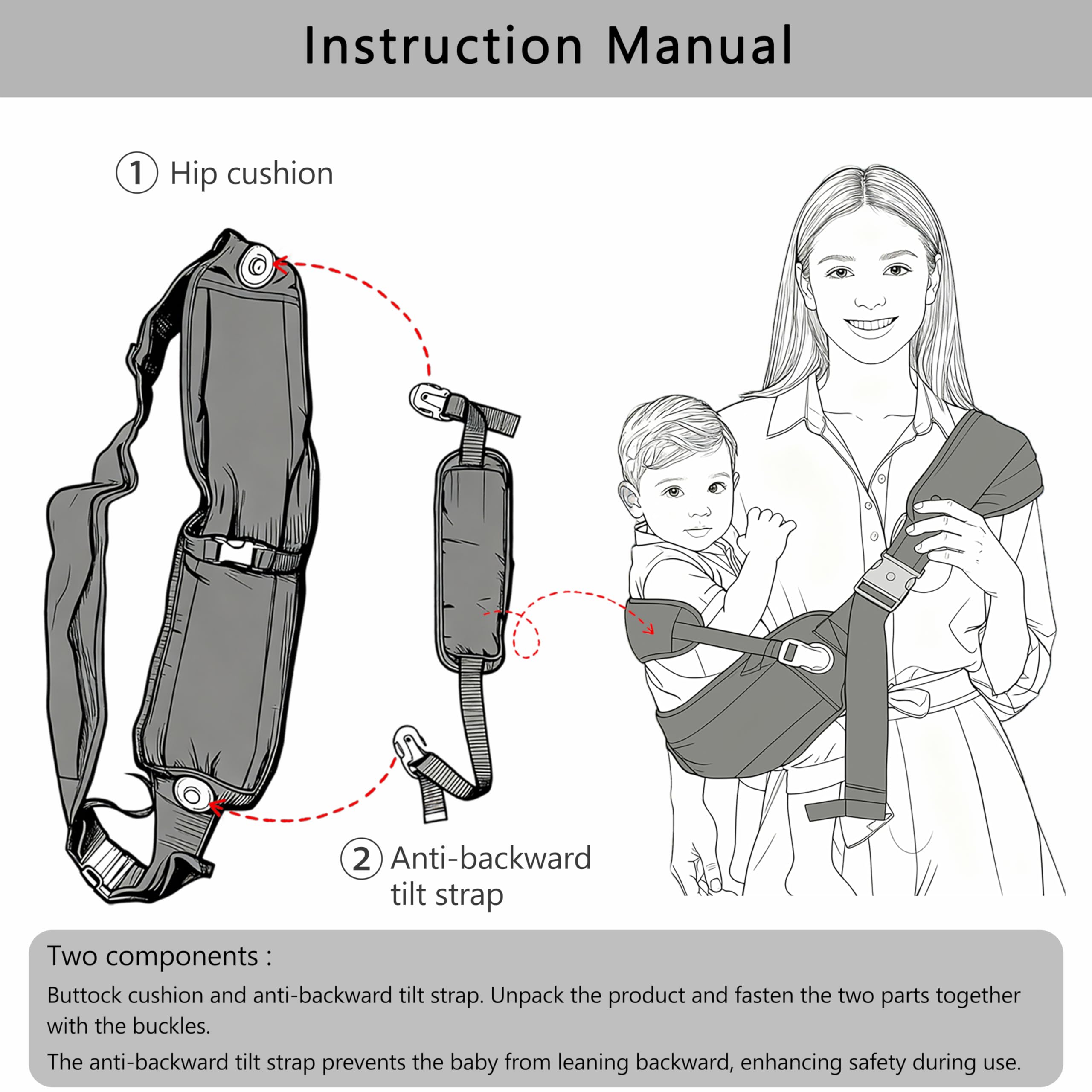 Instruction Manual

① Hip cushion

② Anti-backward tilt strap

Two components :

Buttock cushion and anti-backward tilt strap. Unpack the product and fasten the two parts together with the buckles.

The anti-backward tilt strap prevents the baby from leaning backward, enhancing safety during use.