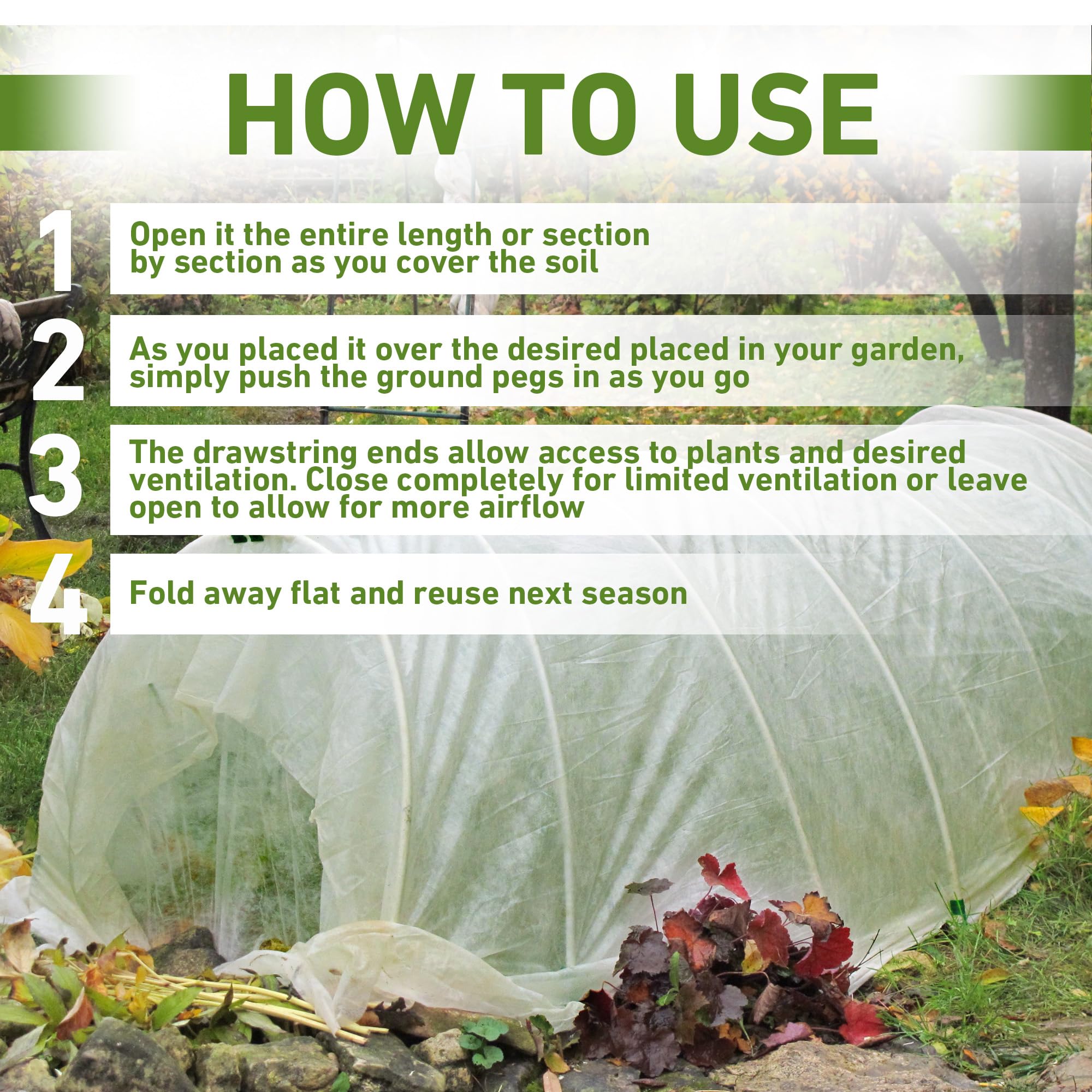 HOW TO USE

1 Open it the entire length or section by section as you cover the soil

2 As you placed it over the desired placed in your garden, simply push the ground pegs in as you go

3 The drawstring ends allow access to plants and desired ventilation. Close completely for limited ventilation or leave open to allow for more airflow

4 Fold away flat and reuse next season