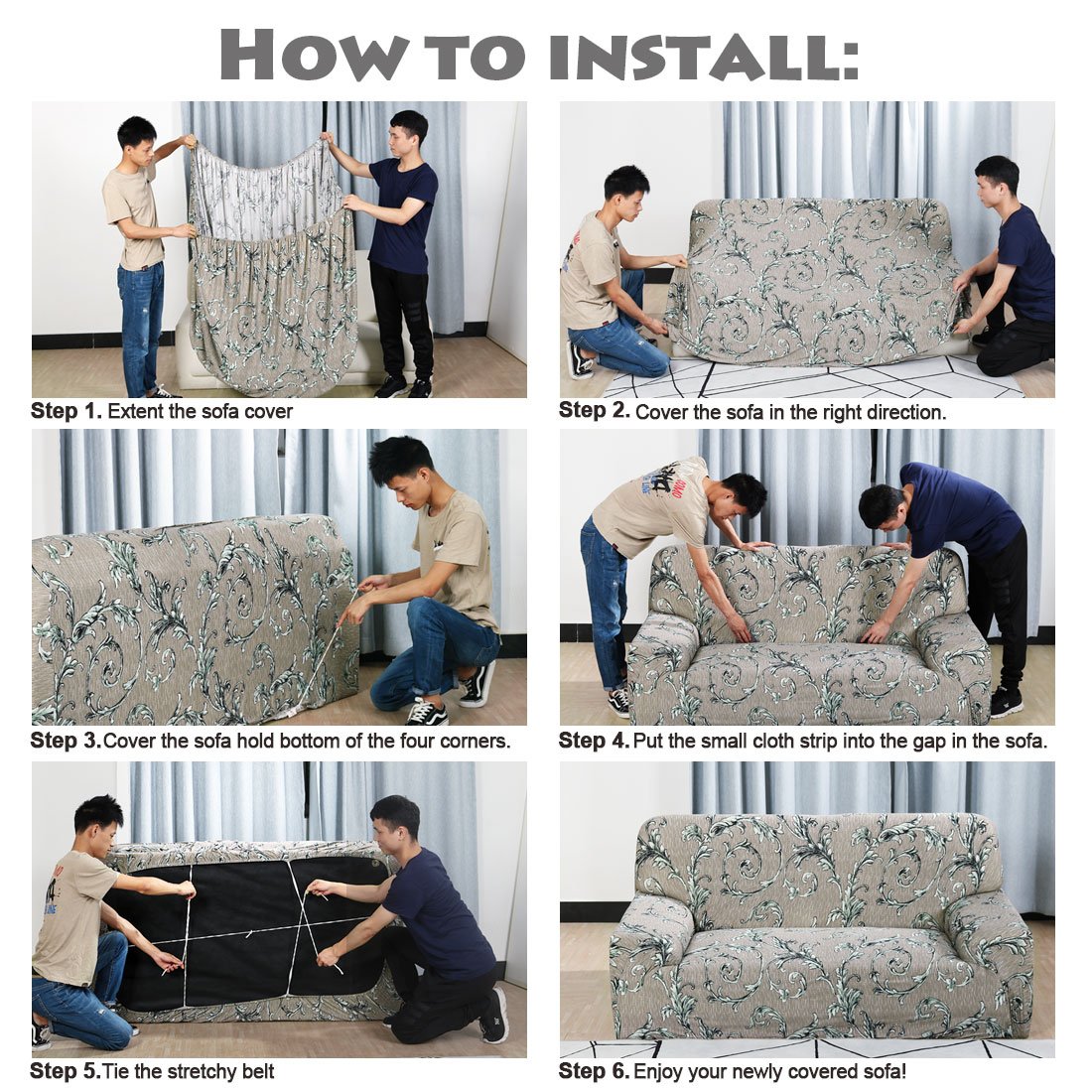 HOW TO INSTALL:

Step 1. Extent the sofa cover

Step 2. Cover the sofa in the right direction.

Step 3. Cover the sofa hold bottom of the four corners.

Step 4. Put the small cloth strip into the gap in the sofa.

Step 5. Tie the stretchy belt

Step 6. Enjoy your newly covered sofa!