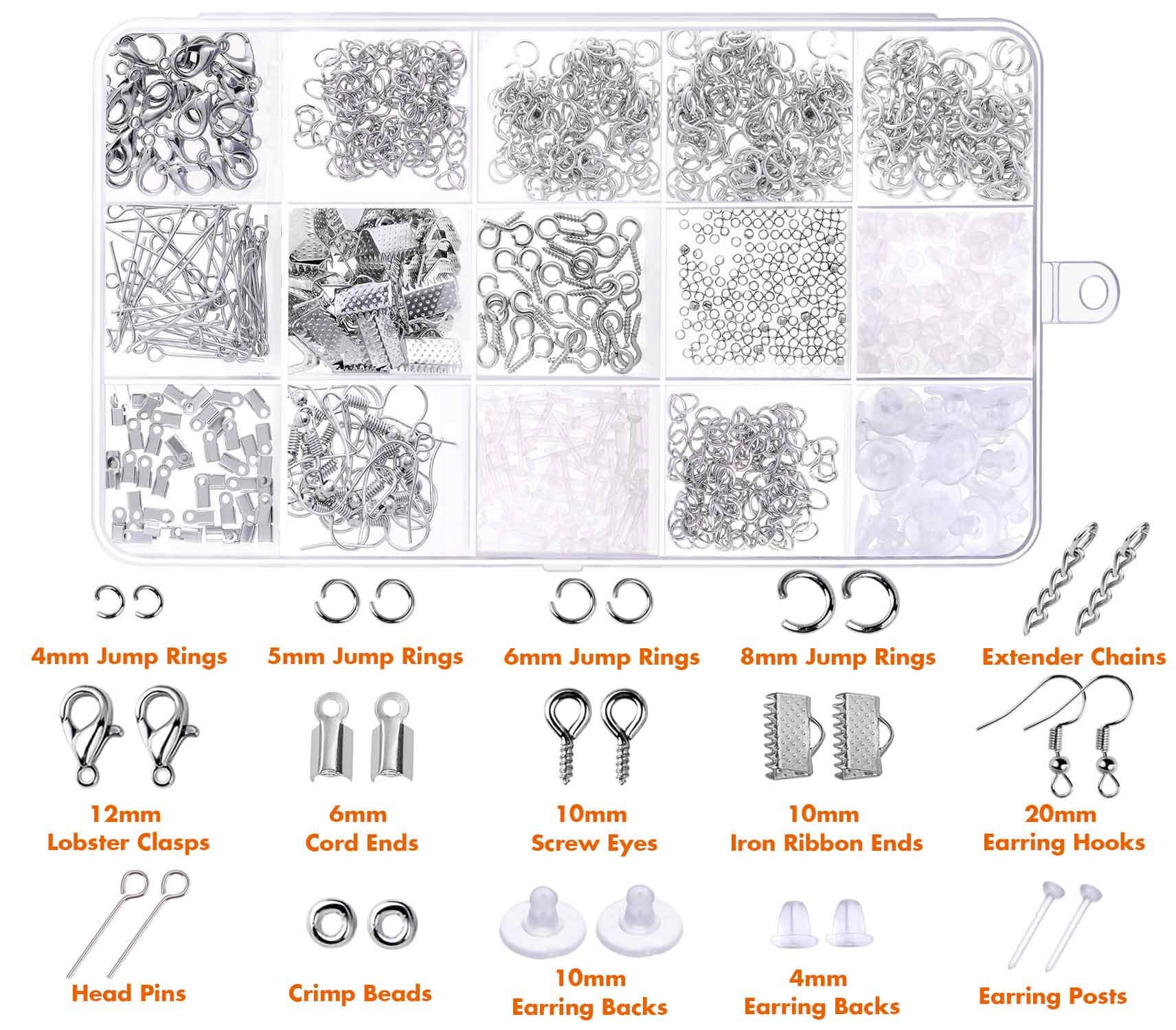 4mm Jump Rings
5mm Jump Rings
6mm Jump Rings
8mm Jump Rings
Extender Chains

12mm
Lobster Clasps

6mm
Cord Ends

10mm
Screw Eyes

10mm
Iron Ribbon Ends

20mm
Earring Hooks

Head Pins
Crimp Beads

10mm
Earring Backs

4mm
Earring Backs

Earring Posts