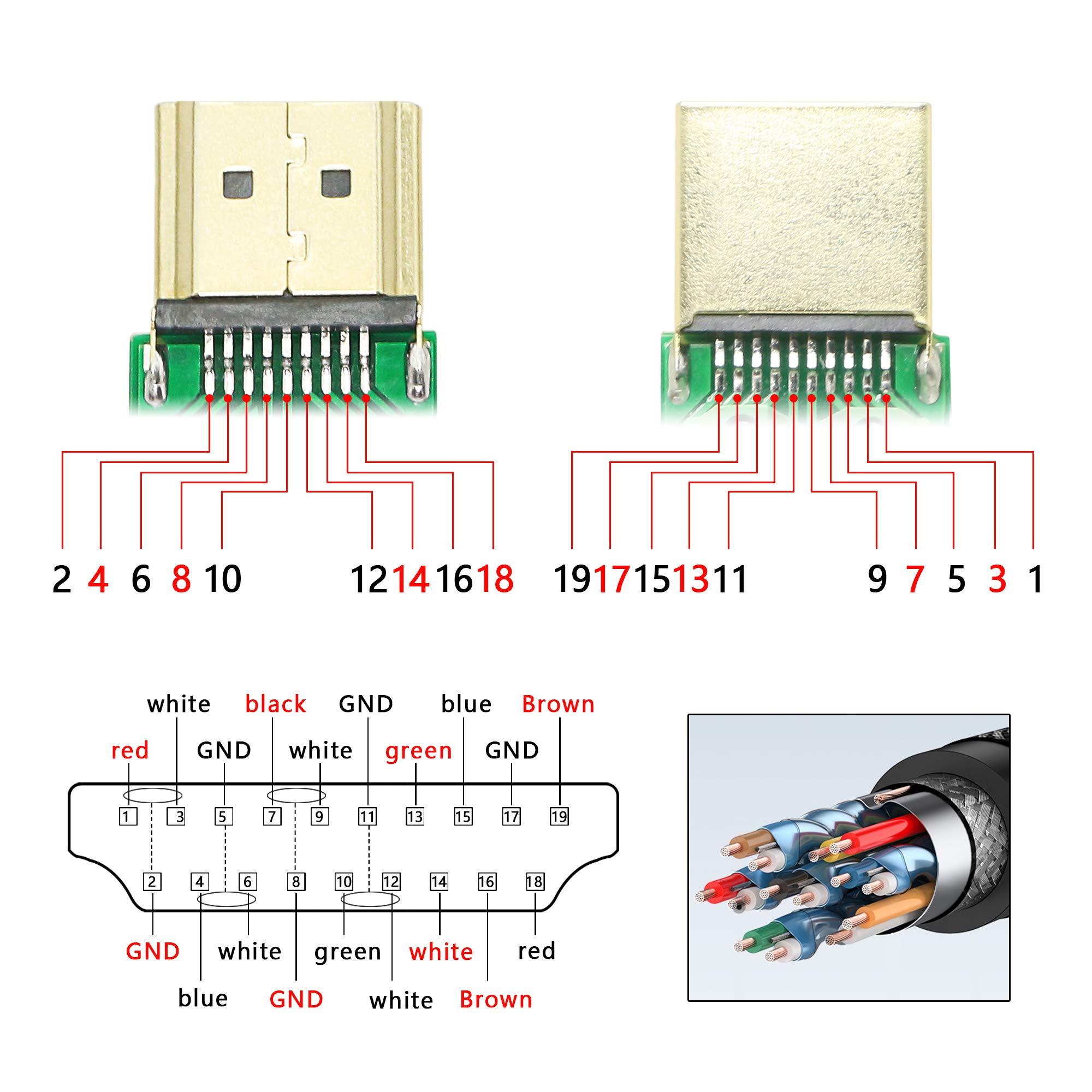 2 4 6 8 10 12 14 16 18

19 17 15 13 11 9 7 5 3 1

white black GND blue Brown

red GND white green GND

1 3 5 7 9 11 13 15 17 19

2 4 6 8 10 12 14 16 18

GND white green white red

blue GND white Brown