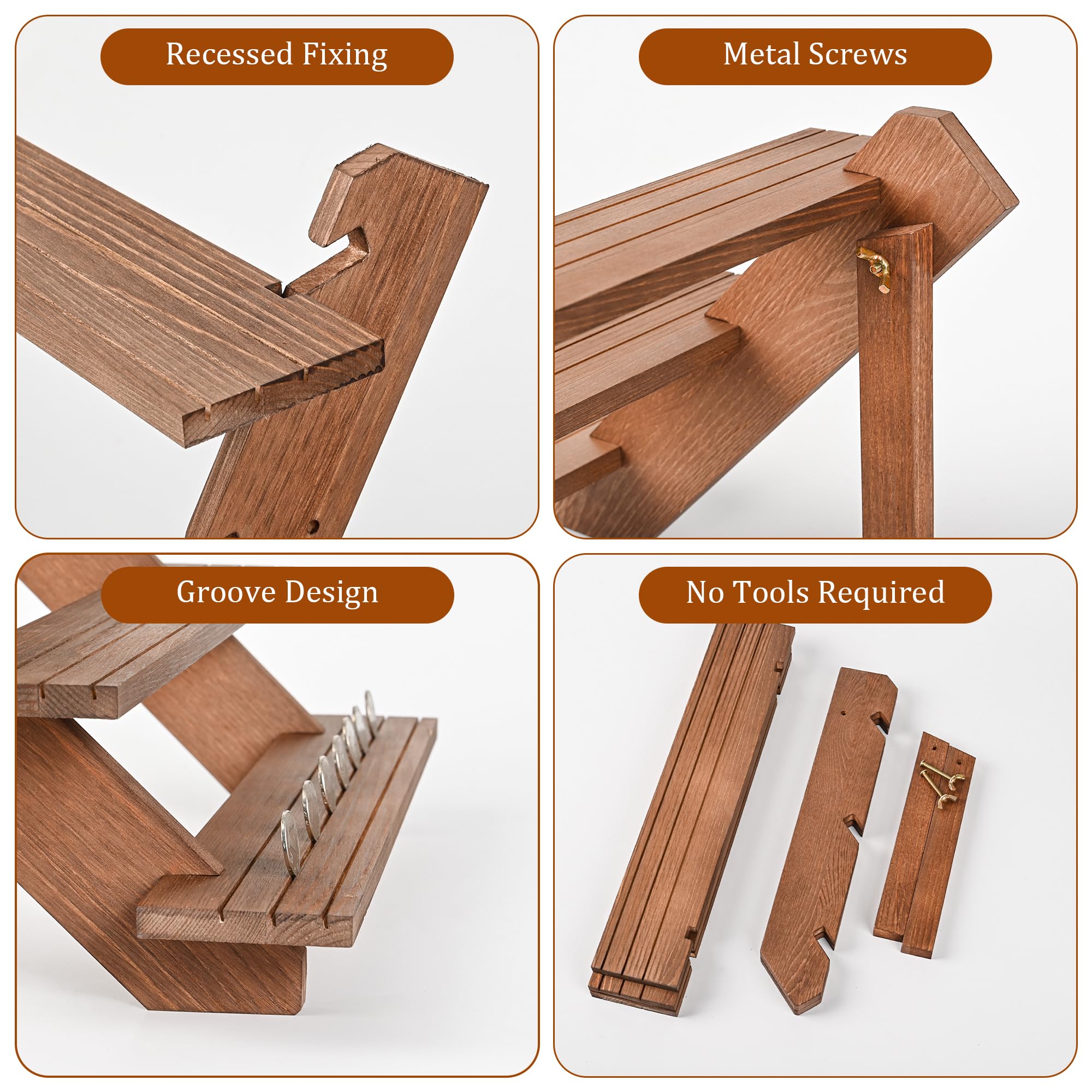 Recessed Fixing

Metal Screws

Groove Design

No Tools Required