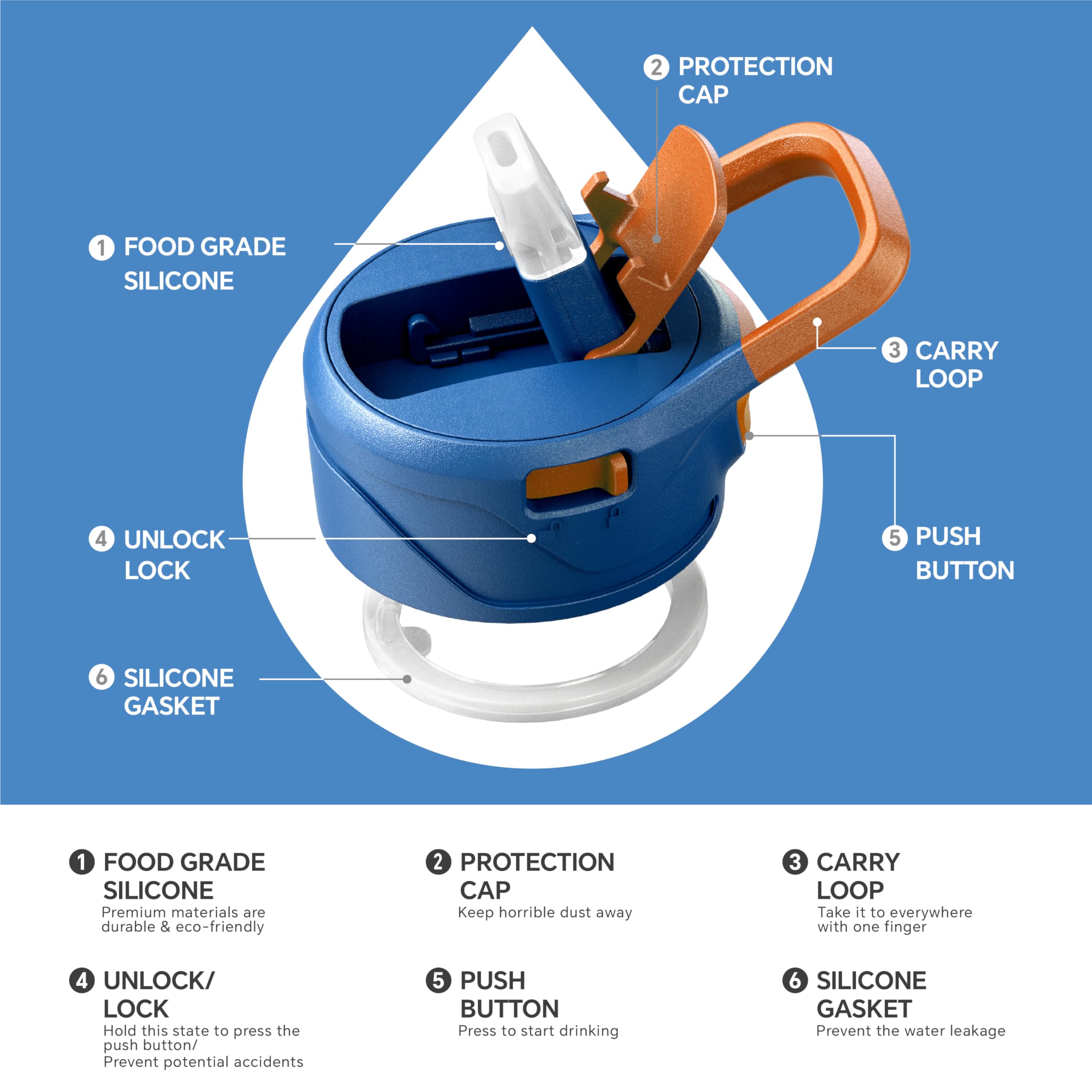 2 PROTECTION CAP

1 FOOD GRADE SILICONE

3 CARRY LOOP

4 UNLOCK LOCK

5 PUSH BUTTON

6 SILICONE GASKET

1 FOOD GRADE SILICONE
Premium materials are durable & eco-friendly

2 PROTECTION CAP
Keep horrible dust away

3 CARRY LOOP
Take it to everywhere with one finger

4 UNLOCK/ LOCK
Hold this state to press the push button/
Prevent potential accidents

5 PUSH BUTTON
Press to start drinking

6 SILICONE GASKET
Prevent the water leakage