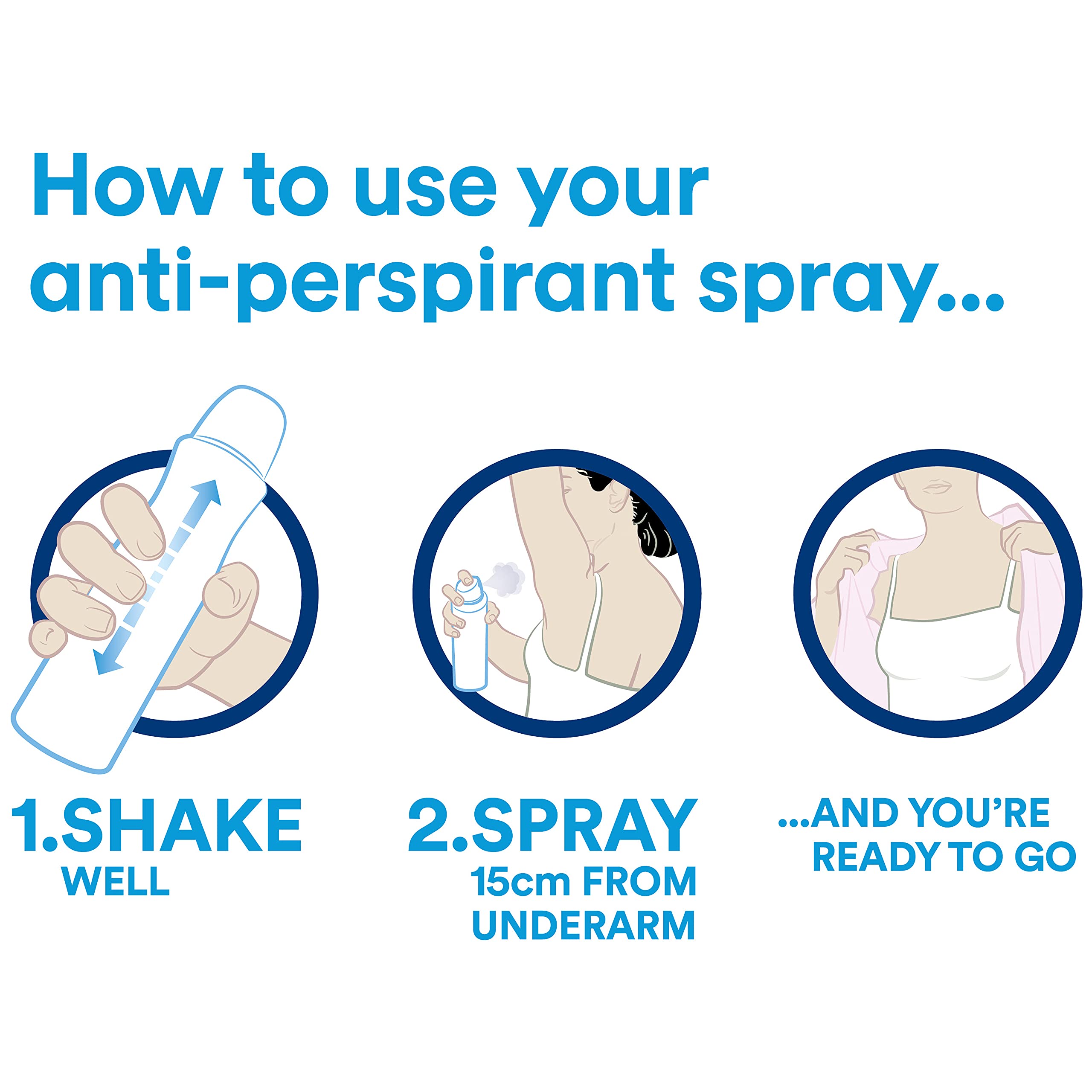 How to use your anti-perspirant spray...

1.SHAKE
WELL

2.SPRAY
15cm FROM UNDERARM

...AND YOU'RE READY TO GO