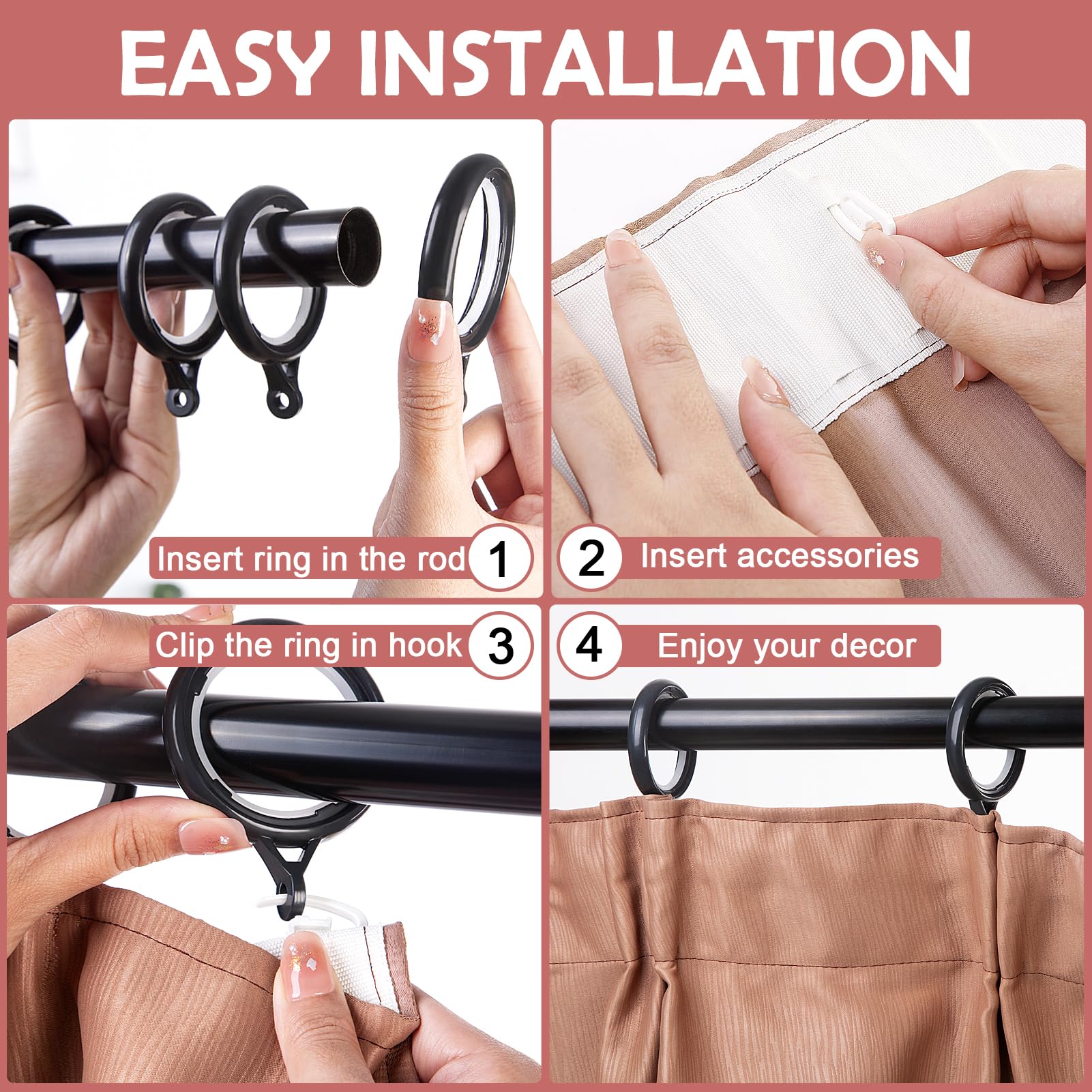 EASY INSTALLATION

Insert ring in the rod 1

2 Insert accessories

Clip the ring in hook 3

4 Enjoy your decor