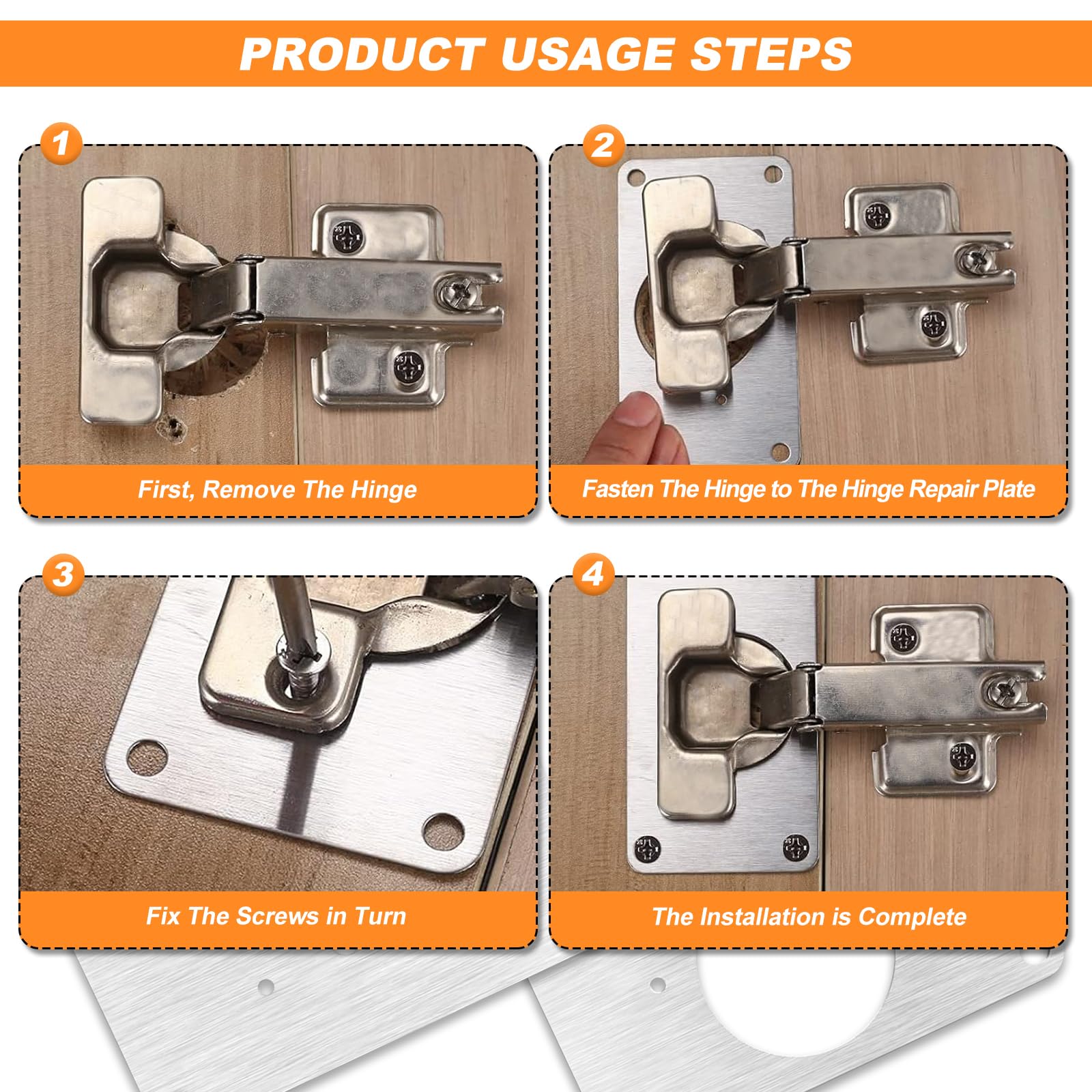 PRODUCT USAGE STEPS

1

First, Remove The Hinge

2

Fasten The Hinge to The Hinge Repair Plate

3

Fix The Screws in Turn

4

The Installation is Complete