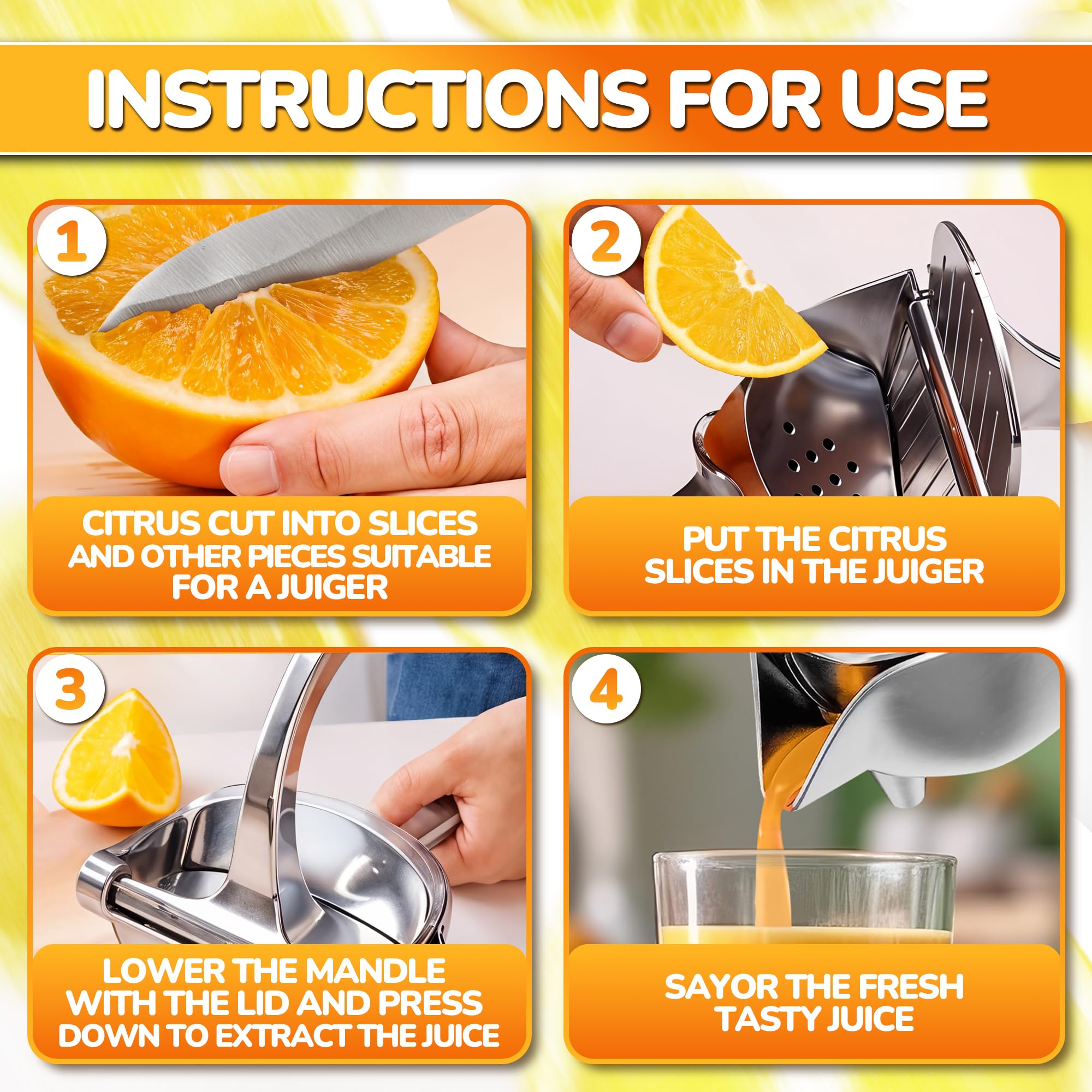 INSTRUCTIONS FOR USE

1

CITRUS CUT INTO SLICES AND OTHER PIECES SUITABLE FOR A JUIGER

2

PUT THE CITRUS SLICES IN THE JUIGER

3

LOWER THE MANDLE WITH THE LID AND PRESS DOWN TO EXTRACT THE JUICE

4

SAYOR THE FRESH TASTY JUICE