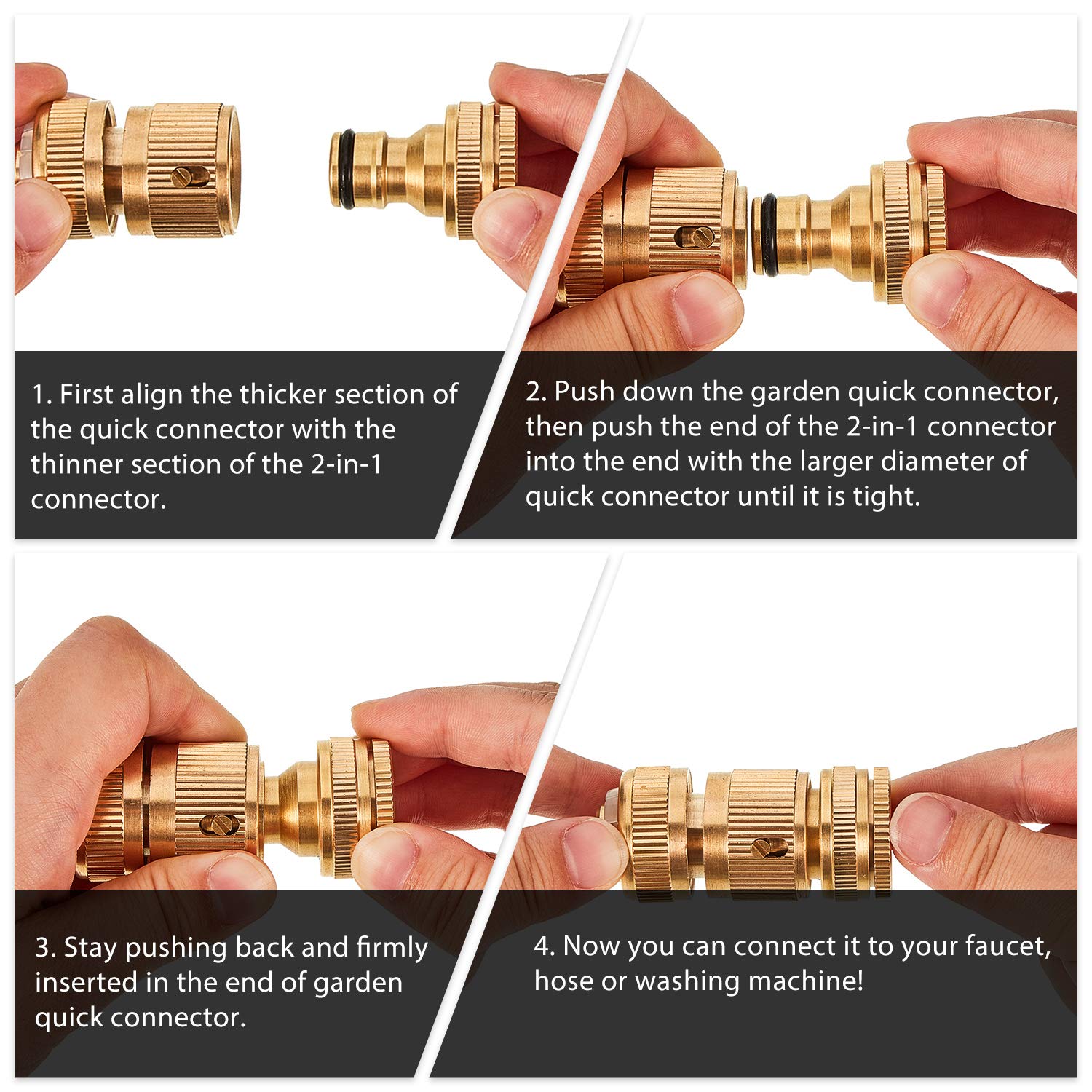 1. First align the thicker section of the quick connector with the thinner section of the 2-in-1 connector.

2. Push down the garden quick connector, then push the end of the 2-in-1 connector into the end with the larger diameter of quick connector until it is tight.

3. Stay pushing back and firmly inserted in the end of garden quick connector.

4. Now you can connect it to your faucet, hose or washing machine!