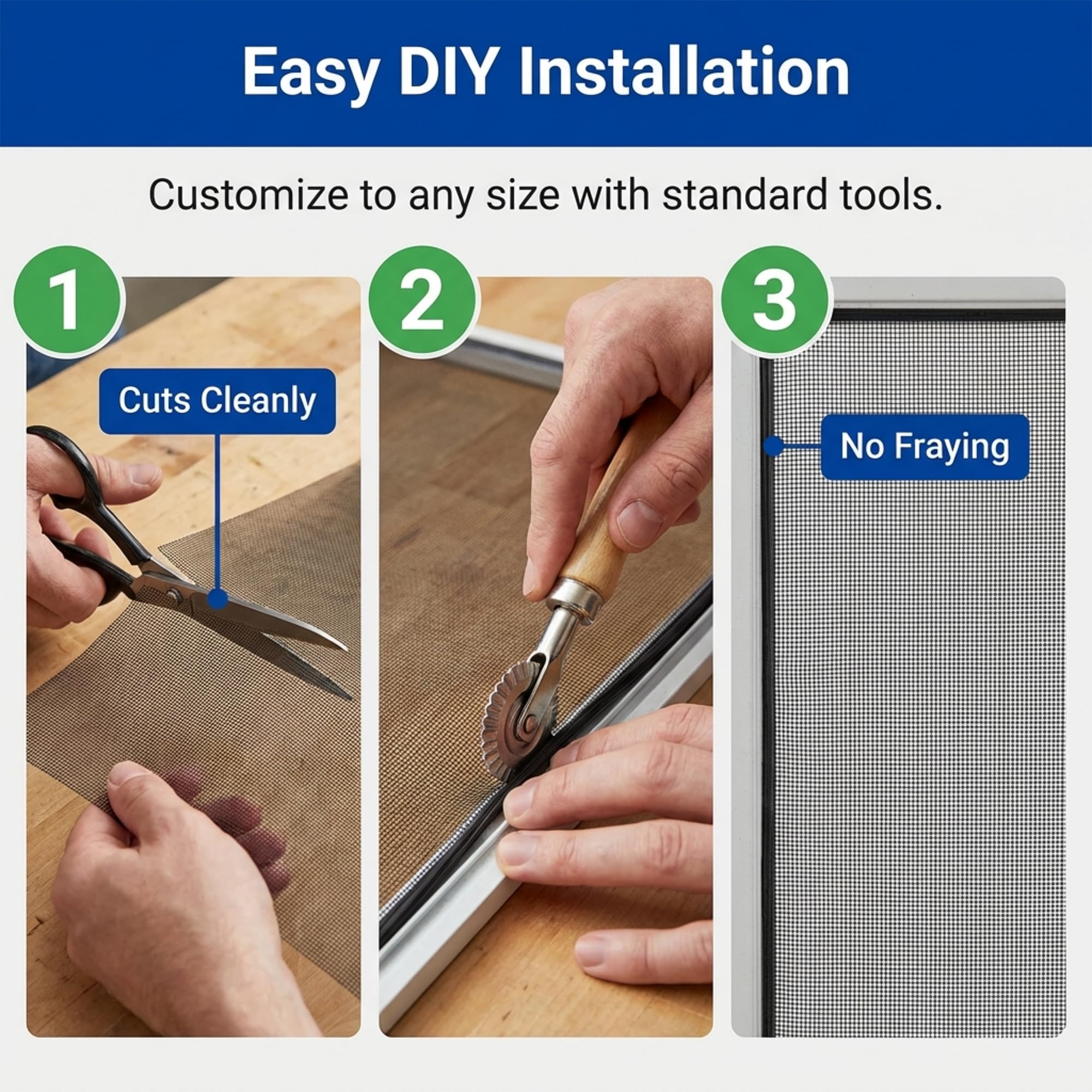 Easy DIY Installation

Customize to any size with standard tools.

1

Cuts Cleanly

2

3

No Fraying