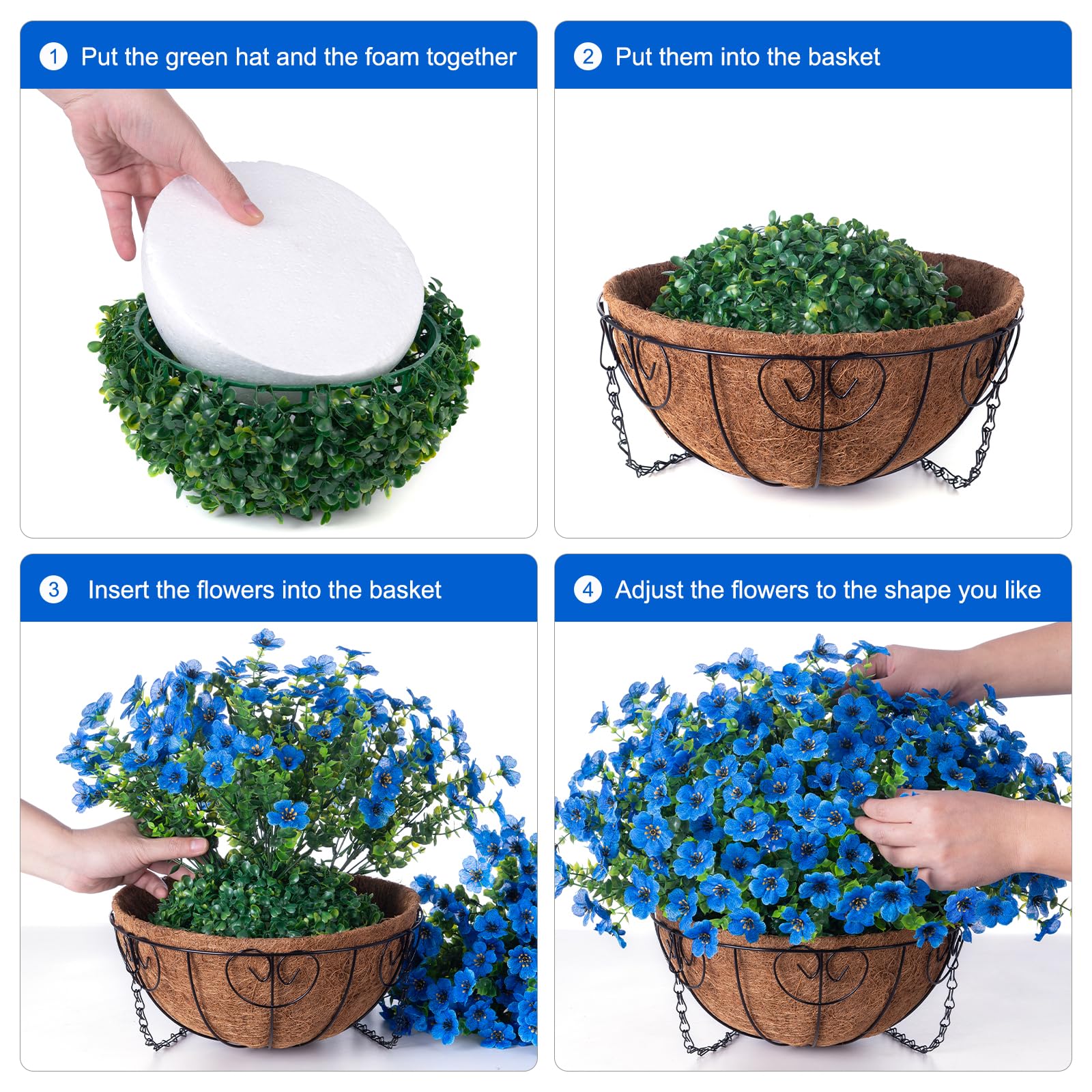 1 Put the green hat and the foam together

2 Put them into the basket

3 Insert the flowers into the basket

4 Adjust the flowers to the shape you like