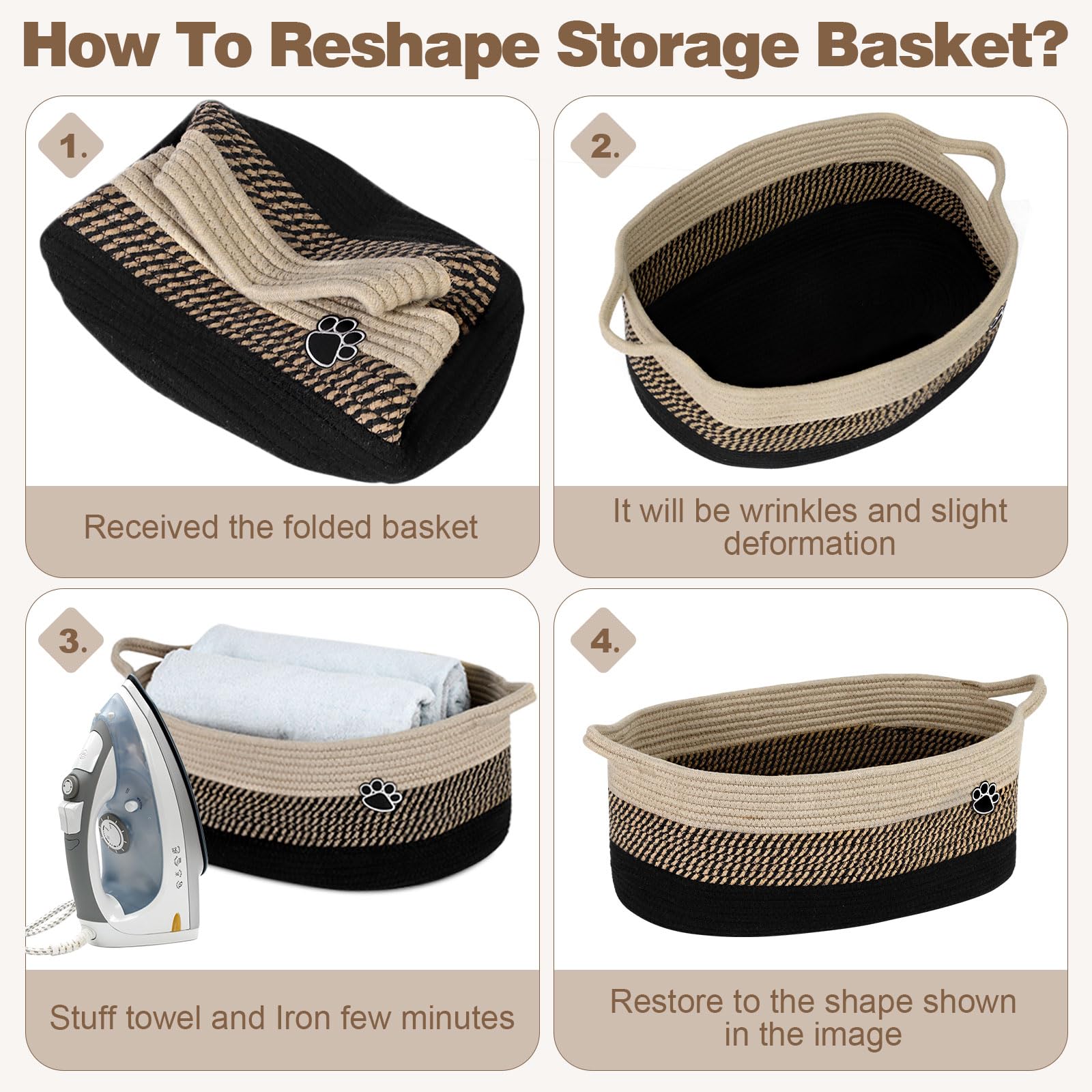 How To Reshape Storage Basket?

1.

Received the folded basket

2.

It will be wrinkles and slight deformation

3.

Stuff towel and Iron few minutes

4.

Restore to the shape shown in the image