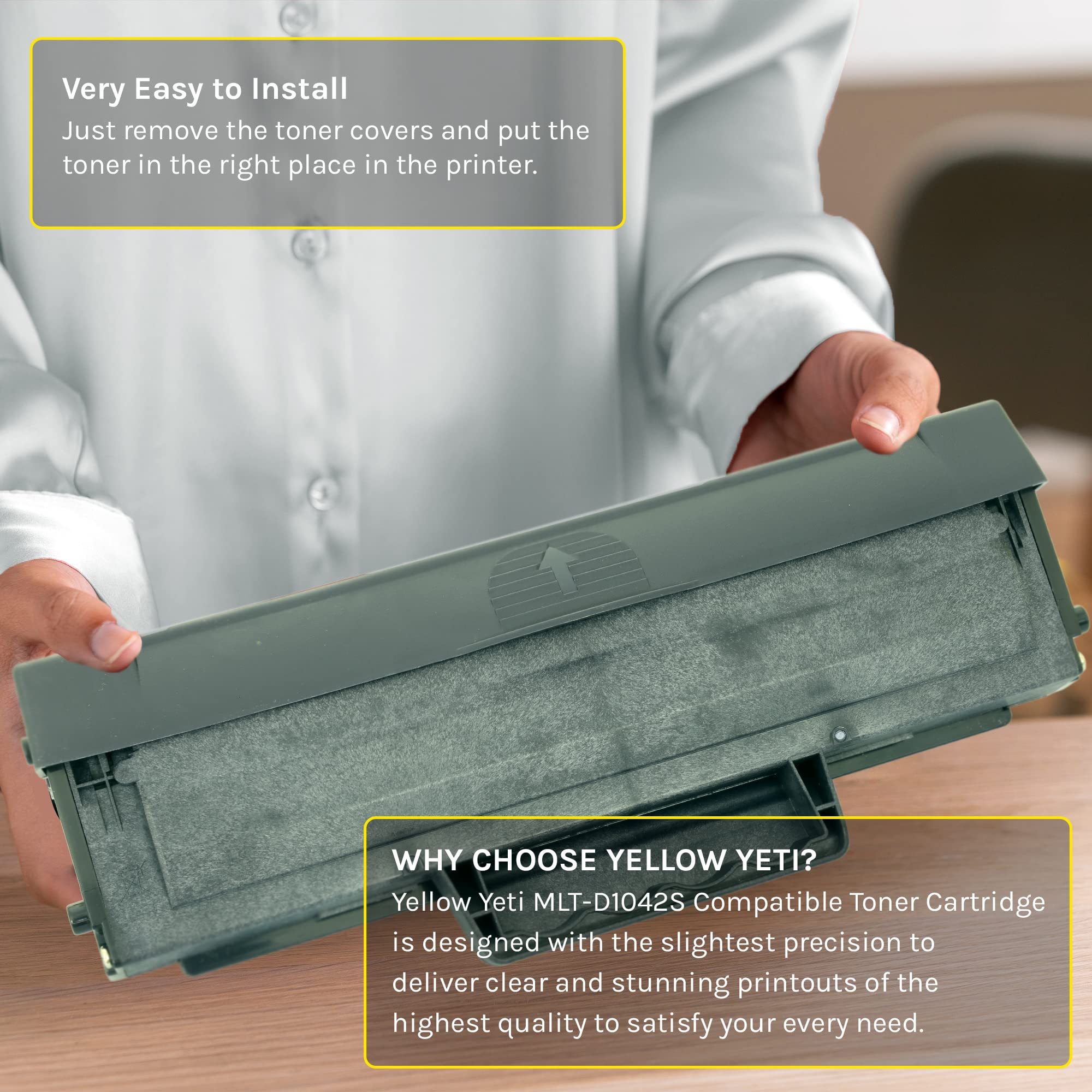 Very Easy to Install
Just remove the toner covers and put the toner in the right place in the printer.

WHY CHOOSE YELLOW YETI?
Yellow Yeti MLT-D1042S Compatible Toner Cartridge is designed with the slightest precision to deliver clear and stunning printouts of the highest quality to satisfy your every need.