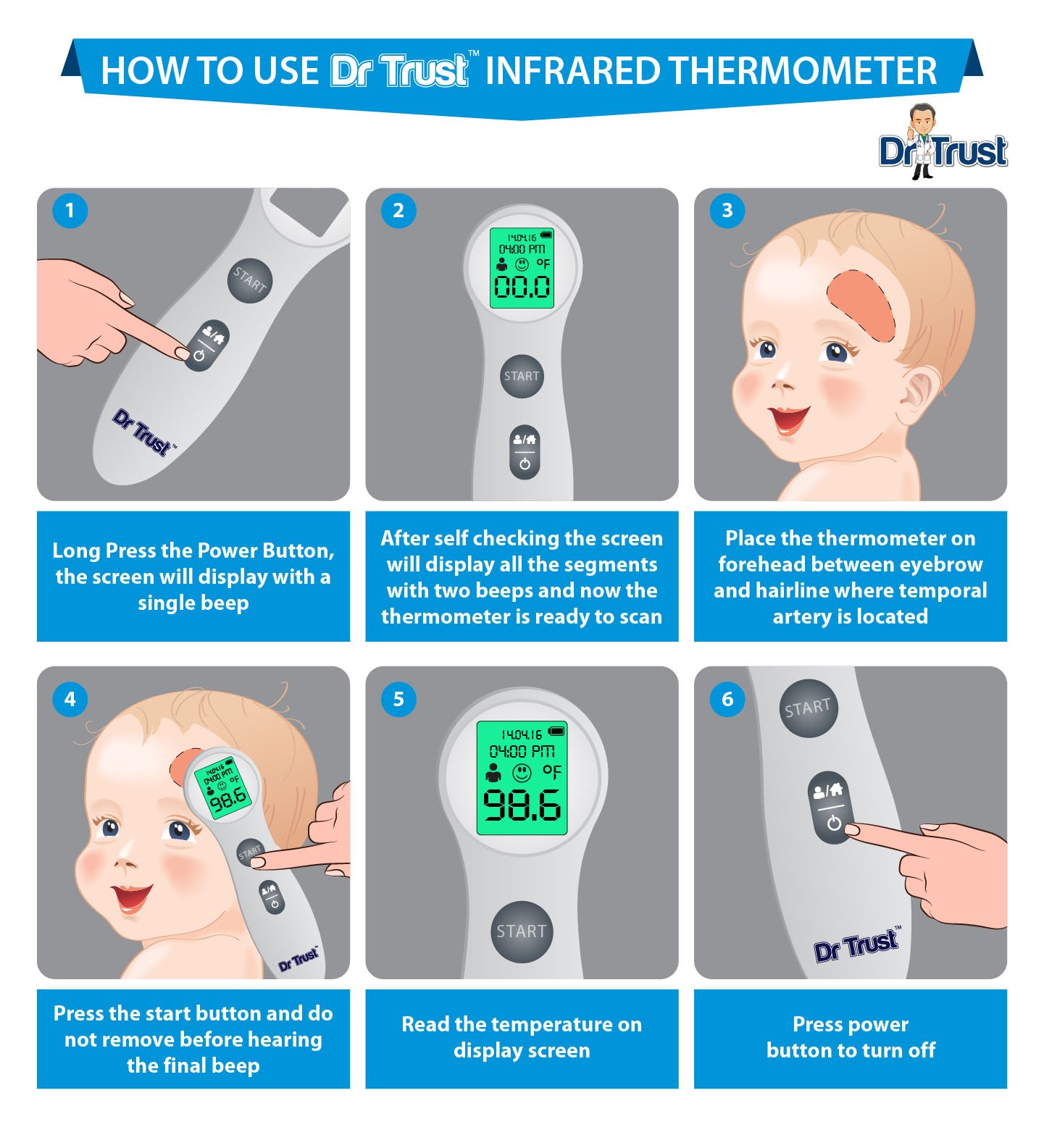 HOW TO USE Dr Trust™ INFRARED THERMOMETER

Dr Trust

1

START

Dr Trust™

Long Press the Power Button, the screen will display with a single beep

2

14.04.16
04:00 PM
°F
00.0

START

After self checking the screen will display all the segments with two beeps and now the thermometer is ready to scan

3

Place the thermometer on forehead between eyebrow and hairline where temporal artery is located

4

14.04.16
04:00 PM
°F
98.6

START

Dr Trust

Press the start button and do not remove before hearing the final beep

5

14.04.16
04:00 PM
°F
98.6

START

Read the temperature on display screen

6

START

Dr Trust™

Press power button to turn off